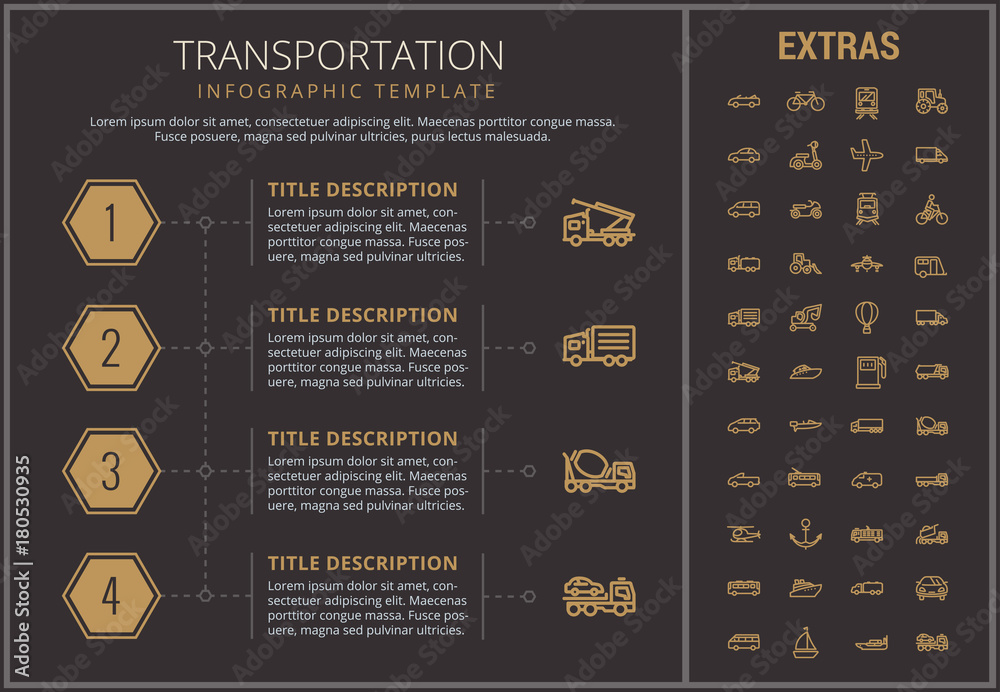 TRANSPORTATION
INFOGRAPHIC TEMPLATE

Lorem ipsum dolor sit amet, consectetuer adipiscing elit. Maecenas porttitor congue massa. Fusce posuere, magna sed pulvinar ultricies, purus lectus malesuada.

1

TITLE DESCRIPTION
Lorem ipsum dolor sit amet, consectetuer adipiscing elit. Maecenas porttitor congue massa. Fusce posuere, magna sed pulvinar ultricies.

2

TITLE DESCRIPTION
Lorem ipsum dolor sit amet, consectetuer adipiscing elit. Maecenas porttitor congue massa. Fusce posuere, magna sed pulvinar ultricies.

3

TITLE DESCRIPTION
Lorem ipsum dolor sit amet, consectetuer adipiscing elit. Maecenas porttitor congue massa. Fusce posuere, magna sed pulvinar ultricies.

4

TITLE DESCRIPTION
Lorem ipsum dolor sit amet, consectetuer adipiscing elit. Maecenas porttitor congue massa. Fusce posuere, magna sed pulvinar ultricies.

EXTRAS

Adobe Stock | #180530935