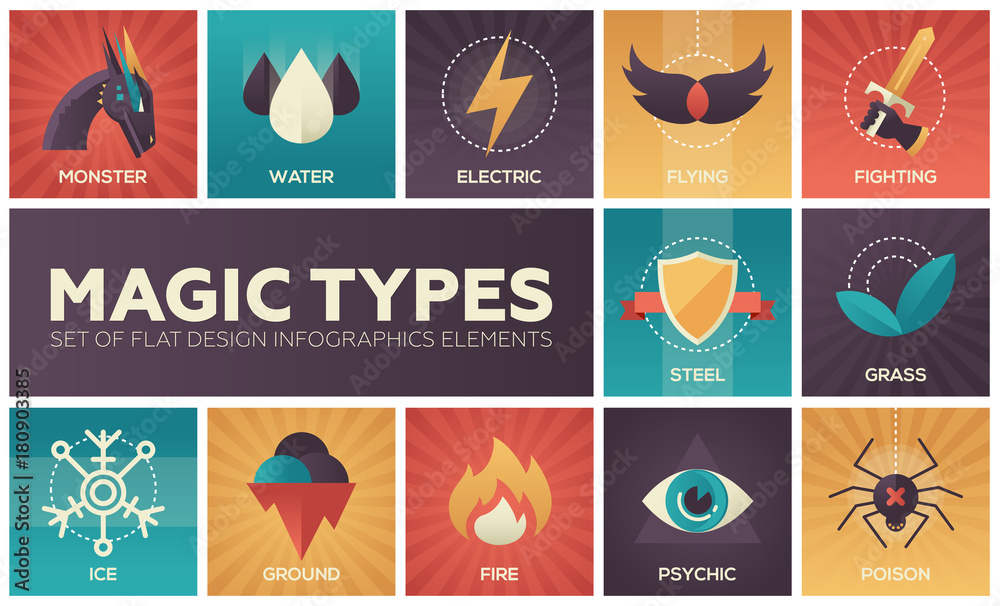 MONSTER
WATER
ELECTRIC
FLYING
FIGHTING

MAGIC TYPES
SET OF FLAT DESIGN INFOGRAPHICS ELEMENTS

STEEL
GRASS

ICE
GROUND
FIRE
PSYCHIC
POISON

Adobe Stock | #180903385