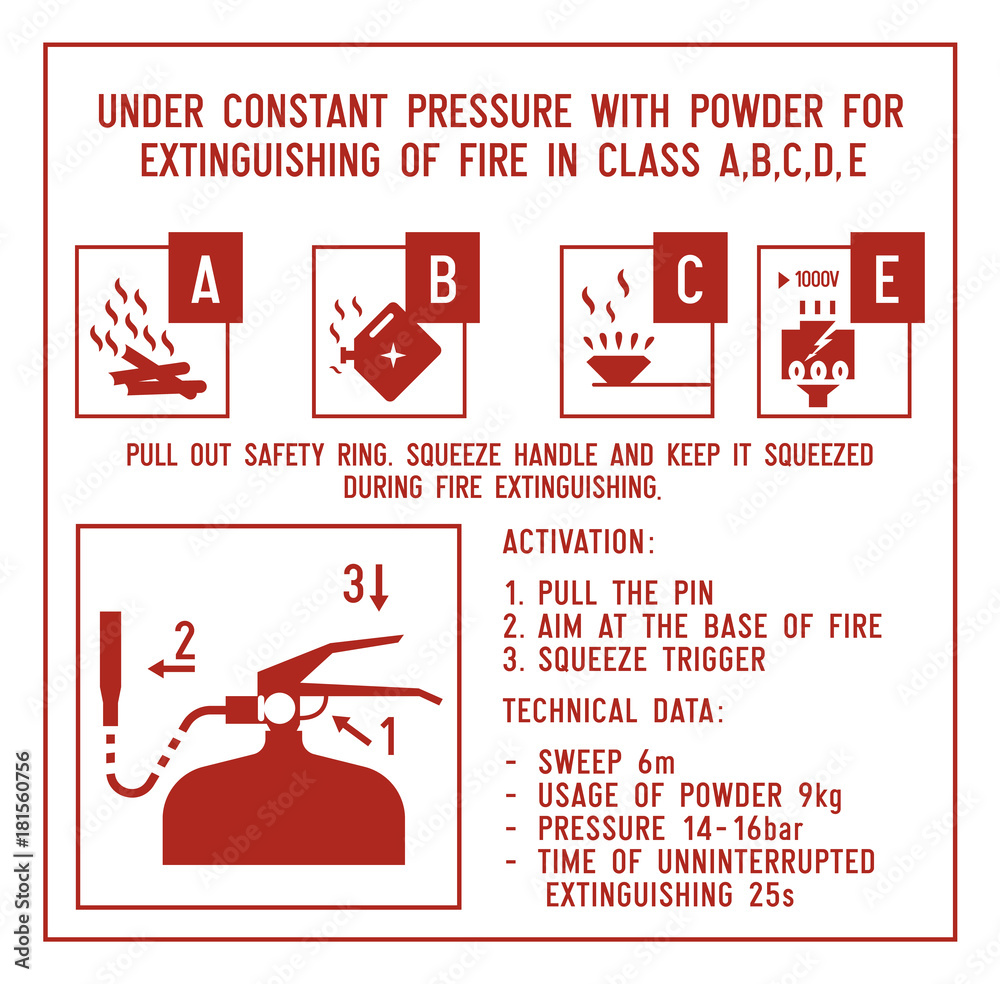 UNDER CONSTANT PRESSURE WITH POWDER FOR EXTINGUISHING OF FIRE IN CLASS A,B,C,D,E

A

B

C

▶ 1000V

E

PULL OUT SAFETY RING. SQUEEZE HANDLE AND KEEP IT SQUEEZED DURING FIRE EXTINGUISHING.

3

2

1

ACTIVATION:

1. PULL THE PIN
2. AIM AT THE BASE OF FIRE
3. SQUEEZE TRIGGER

TECHNICAL DATA:

- SWEEP 6m
- USAGE OF POWDER 9kg
- PRESSURE 14-16bar
- TIME OF UNNINTERRUPTED EXTINGUISHING 25s

Adobe Stock | #181560756