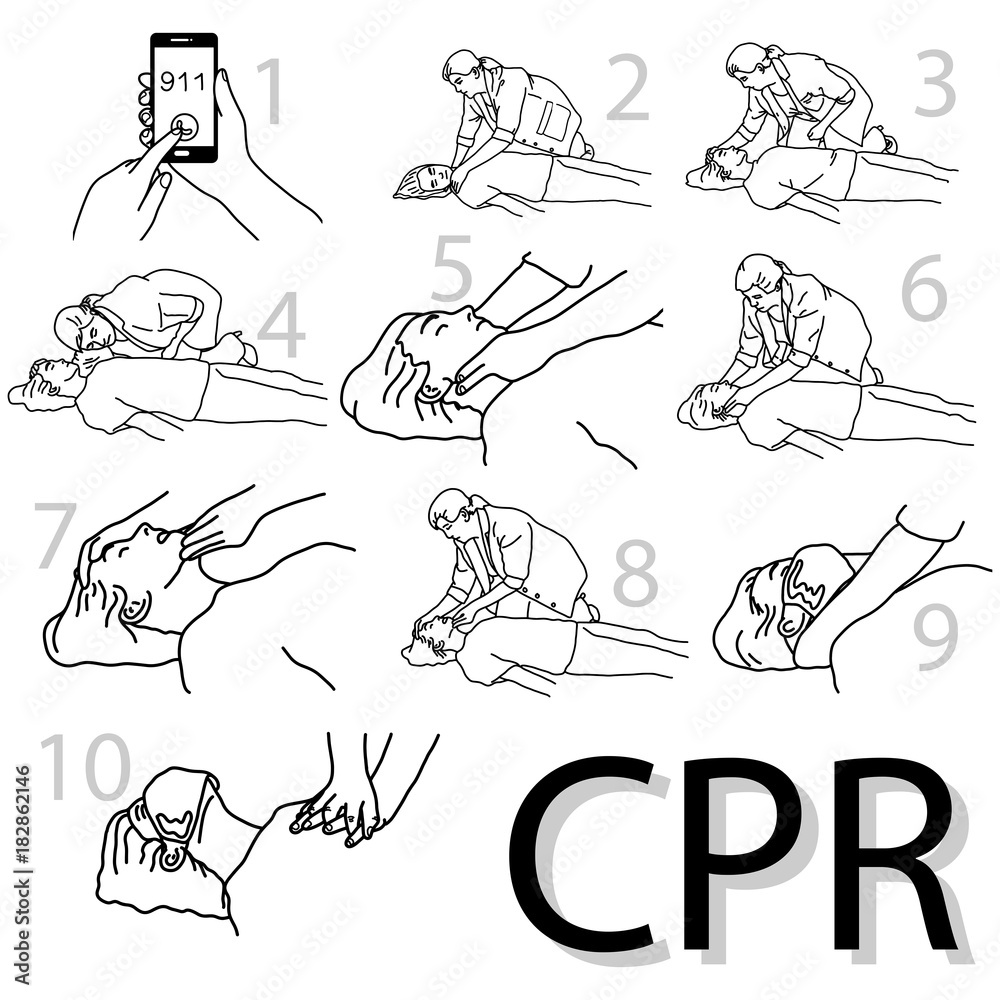 911
1
2
3
4
5
6
7
8
9
10
CPR
Adobe Stock | #182862146