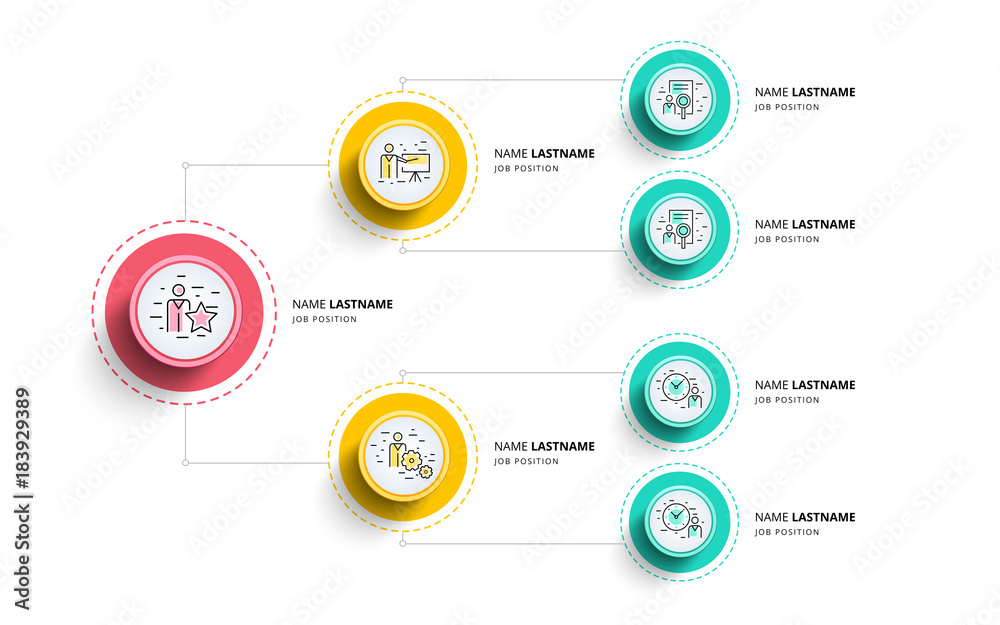 NAME LASTNAME
JOB POSITION

NAME LASTNAME
JOB POSITION

NAME LASTNAME
JOB POSITION

NAME LASTNAME
JOB POSITION

NAME LASTNAME
JOB POSITION

NAME LASTNAME
JOB POSITION

NAME LASTNAME
JOB POSITION

Adobe Stock | #183929389