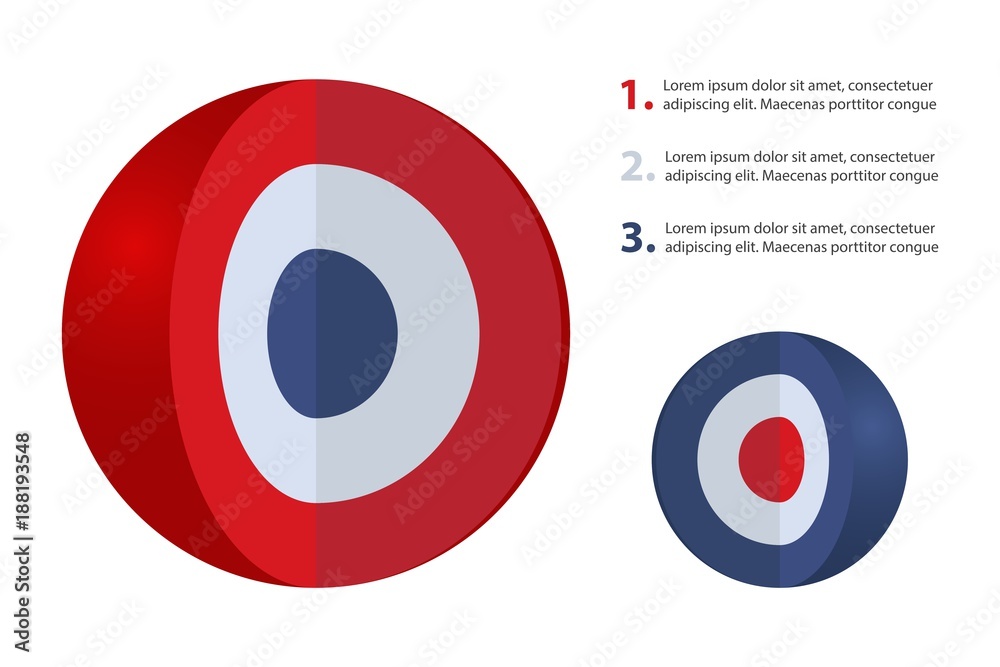 1. Lorem ipsum dolor sit amet, consectetuer adipiscing elit. Maecenas porttitor congue

2. Lorem ipsum dolor sit amet, consectetuer adipiscing elit. Maecenas porttitor congue

3. Lorem ipsum dolor sit amet, consectetuer adipiscing elit. Maecenas porttitor congue

Adobe Stock | #188193548