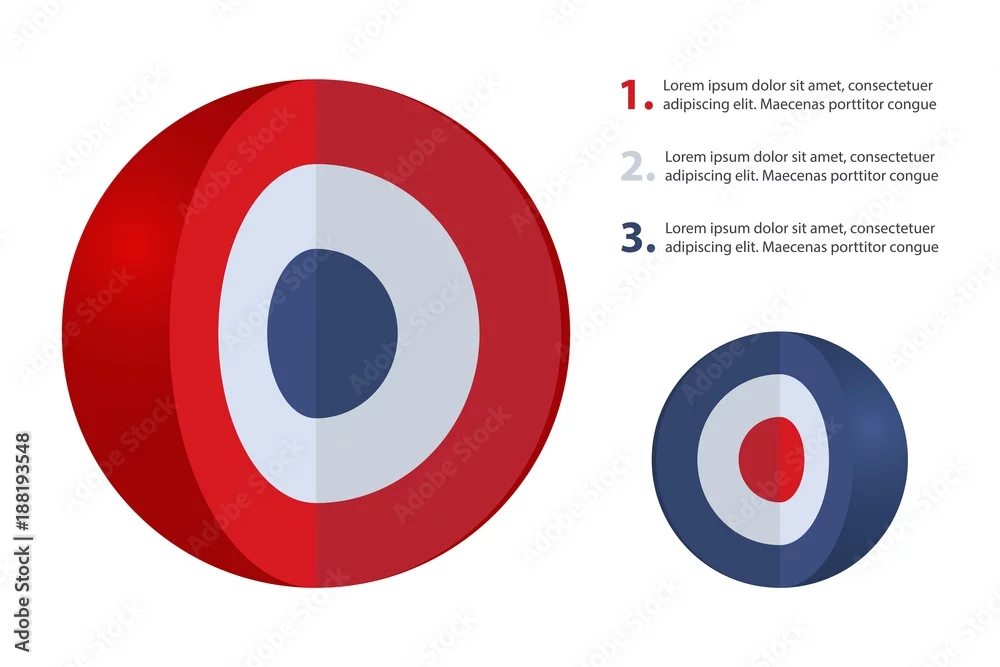 1. Lorem ipsum dolor sit amet, consectetuer adipiscing elit. Maecenas porttitor congue

2. Lorem ipsum dolor sit amet, consectetuer adipiscing elit. Maecenas porttitor congue

3. Lorem ipsum dolor sit amet, consectetuer adipiscing elit. Maecenas porttitor congue

Adobe Stock | #188193548