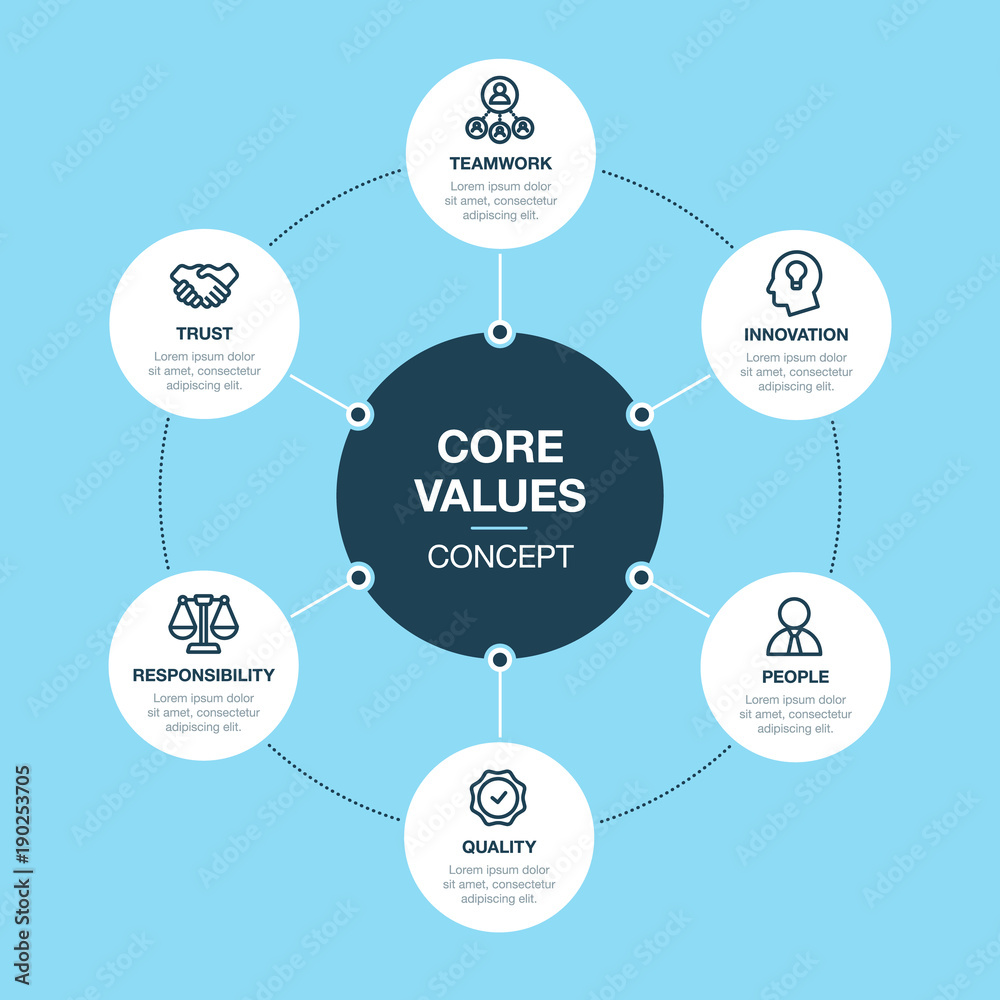 TEAMWORK
Lorem ipsum dolor sit amet, consectetur adipiscing elit.

TRUST
Lorem ipsum dolor sit amet, consectetur adipiscing elit.

INNOVATION
Lorem ipsum dolor sit amet, consectetur adipiscing elit.

CORE VALUES
CONCEPT

RESPONSIBILITY
Lorem ipsum dolor sit amet, consectetur adipiscing elit.

PEOPLE
Lorem ipsum dolor sit amet, consectetur adipiscing elit.

QUALITY
Lorem ipsum dolor sit amet, consectetur adipiscing elit.

Adobe Stock | #190253705