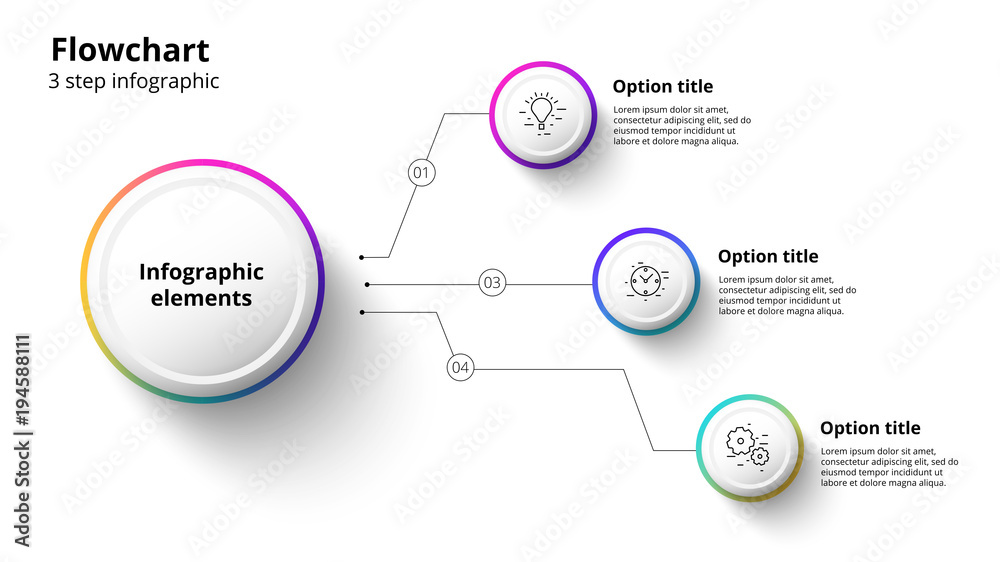 Flowchart
3 step infographic

Infographic elements

01

Option title
Lorem ipsum dolor sit amet, consectetur adipiscing elit, sed do eiusmod tempor incididunt ut labore et dolore magna aliqua.

03

Option title
Lorem ipsum dolor sit amet, consectetur adipiscing elit, sed do eiusmod tempor incididunt ut labore et dolore magna aliqua.

04

Option title
Lorem ipsum dolor sit amet, consectetur adipiscing elit, sed do eiusmod tempor incididunt ut labore et dolore magna aliqua.

Adobe Stock | #194588111