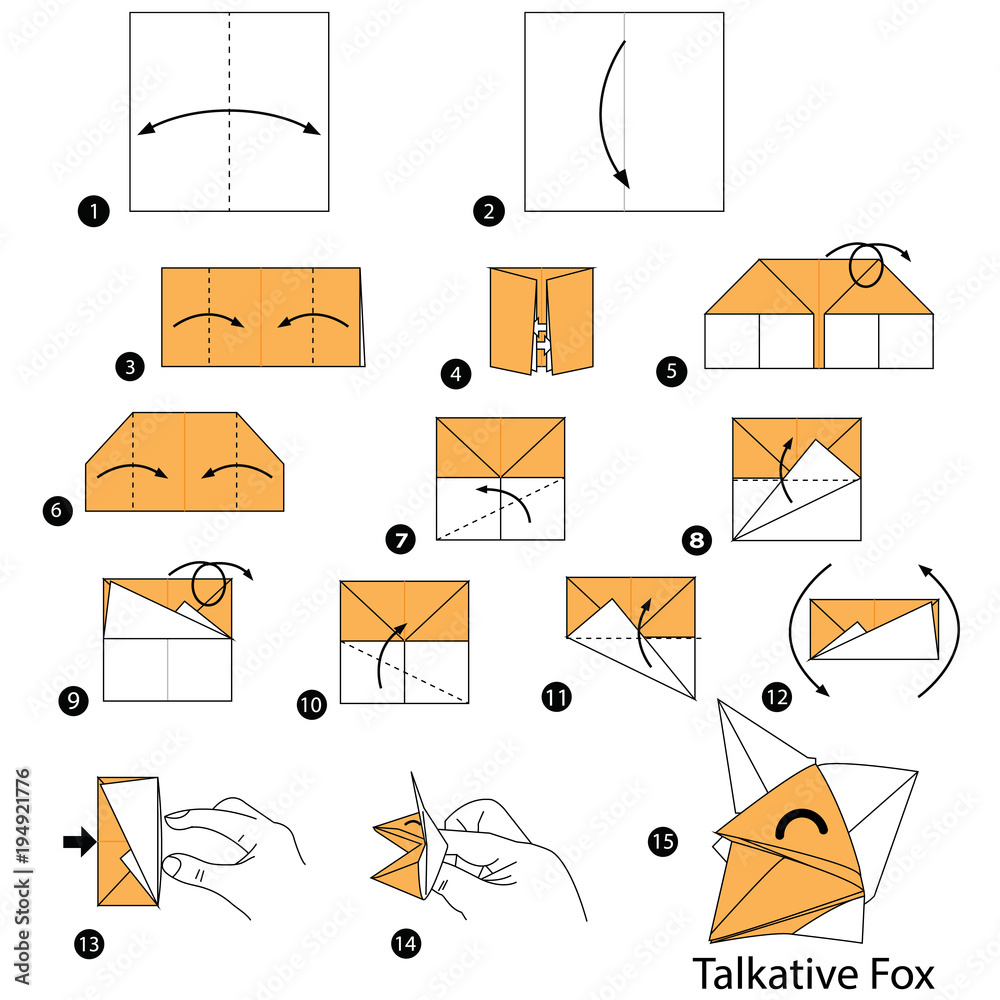 1
2
3
4
5
6
7
8
9
10
11
12
13
14
15
Talkative Fox
Adobe Stock | #194921776