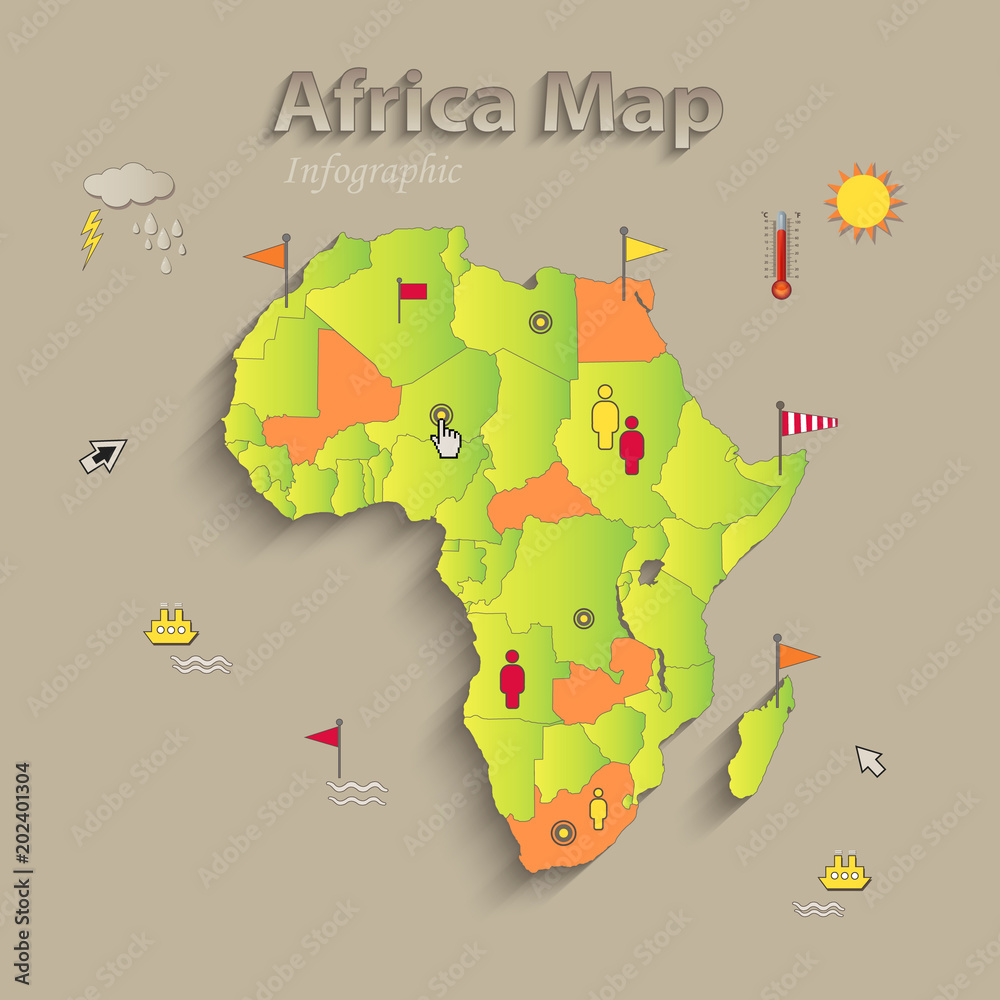 Africa Map
Infographic

°C °F

Adobe Stock | #202401304