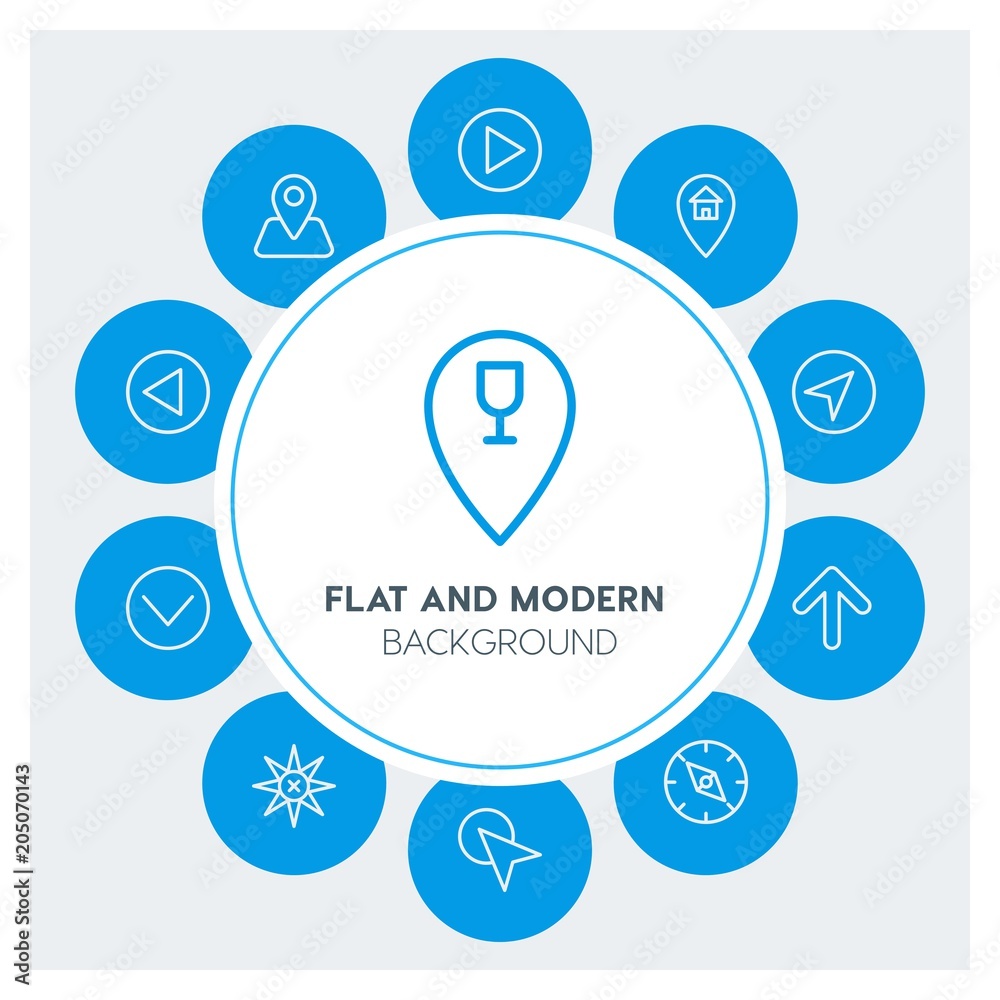 FLAT AND MODERN
BACKGROUND

Adobe Stock | #205070143