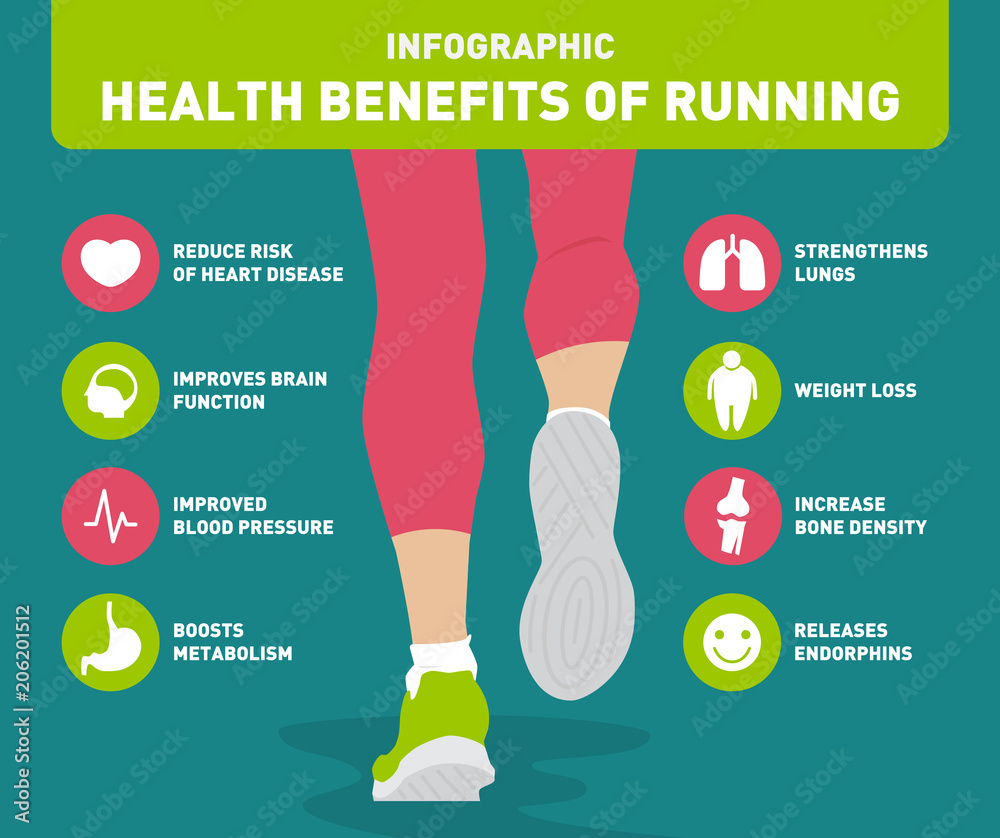 INFOGRAPHIC
HEALTH BENEFITS OF RUNNING

REDUCE RISK OF HEART DISEASE

IMPROVES BRAIN FUNCTION

IMPROVED BLOOD PRESSURE

BOOSTS METABOLISM

STRENGTHENS LUNGS

WEIGHT LOSS

INCREASE BONE DENSITY

RELEASES ENDORPHINS

Adobe Stock | #206201512