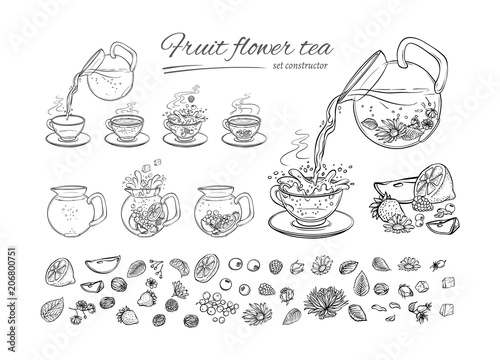 Fruit flower tea
set constructor

Adobe Stock

Adobe Stock | #206800751