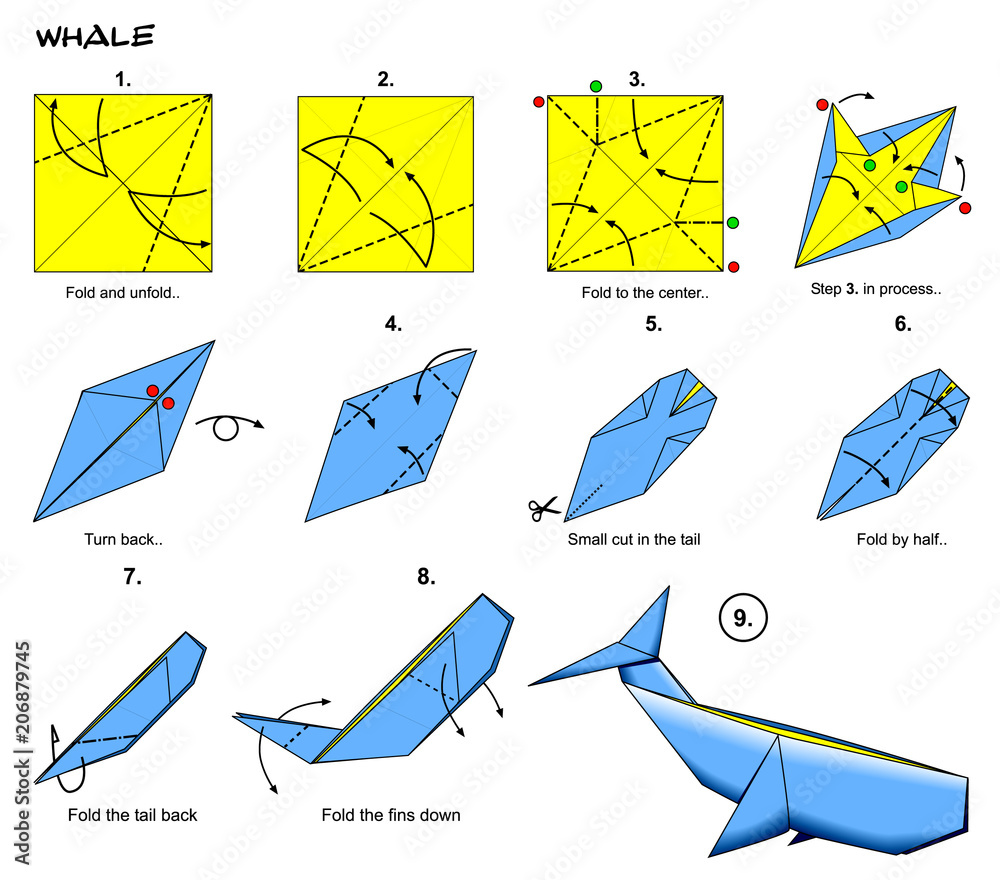 WHALE

1.

Fold and unfold..

2.

3.

Fold to the center..

Step 3. in process..

Turn back..

4.

5.

Small cut in the tail

6.

Fold by half..

7.

Fold the tail back

8.

Fold the fins down

9.

Adobe Stock | #206879745