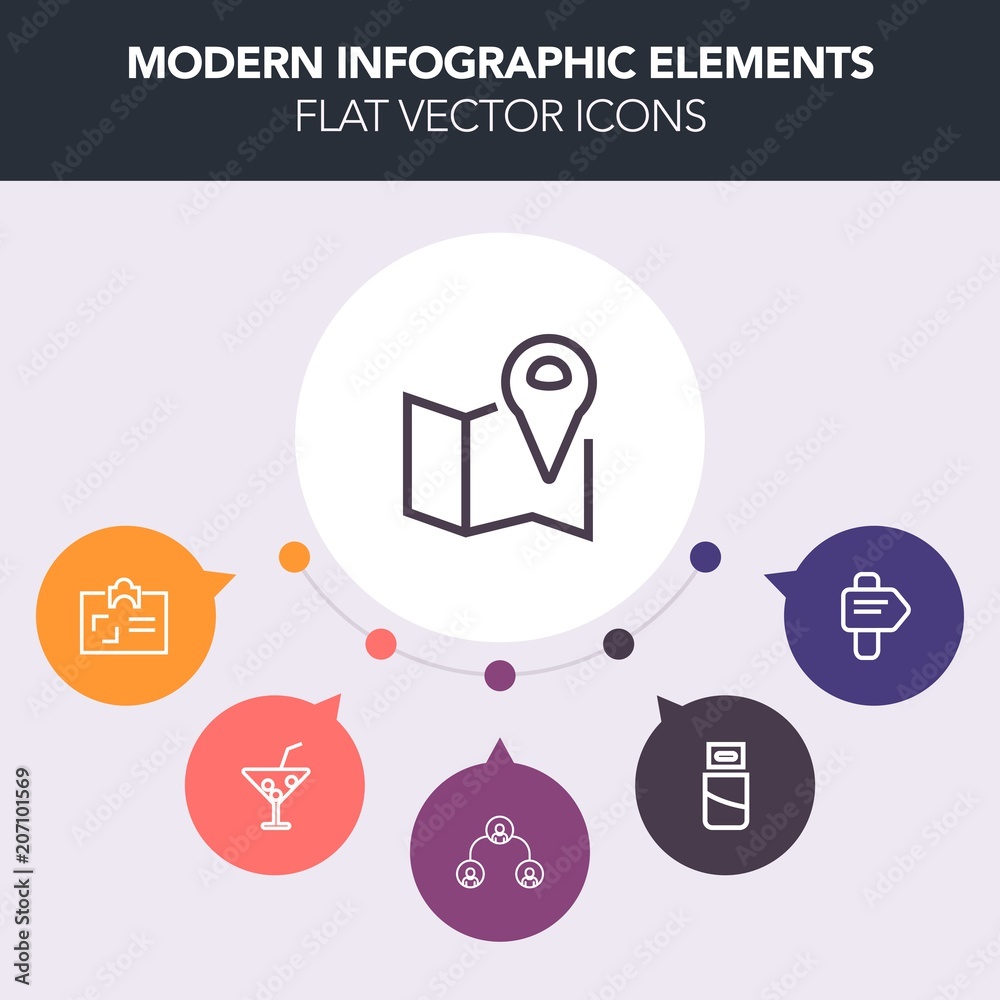 MODERN INFOGRAPHIC ELEMENTS
FLAT VECTOR ICONS

Adobe Stock | #207101569