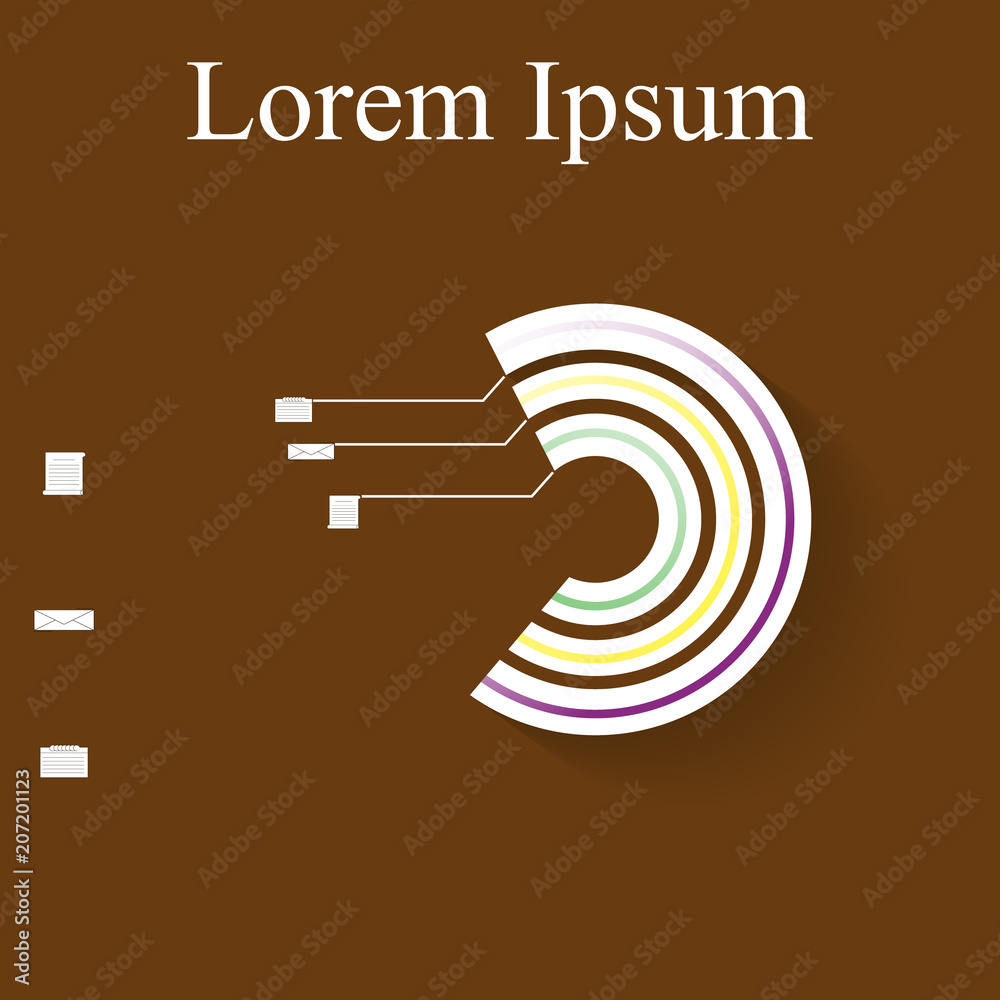 Lorem Ipsum

Adobe Stock | #207201123