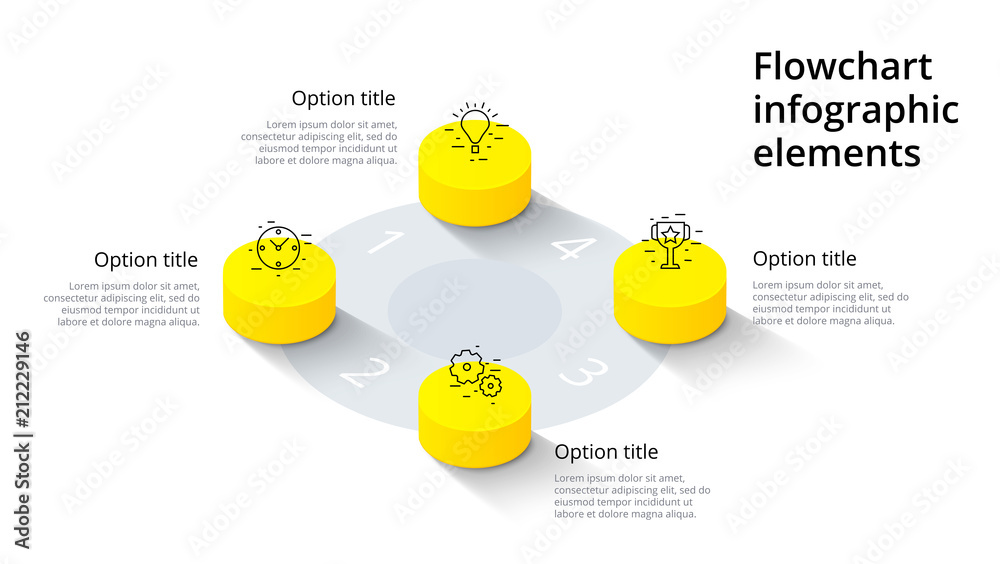 Flowchart infographic elements

Option title
Lorem ipsum dolor sit amet, consectetur adipiscing elit, sed do eiusmod tempor incididunt ut labore et dolore magna aliqua.

Option title
Lorem ipsum dolor sit amet, consectetur adipiscing elit, sed do eiusmod tempor incididunt ut labore et dolore magna aliqua.

1

4

2

3

Option title
Lorem ipsum dolor sit amet, consectetur adipiscing elit, sed do eiusmod tempor incididunt ut labore et dolore magna aliqua.

Option title
Lorem ipsum dolor sit amet, consectetur adipiscing elit, sed do eiusmod tempor incididunt ut labore et dolore magna aliqua.

Adobe Stock | #212229146