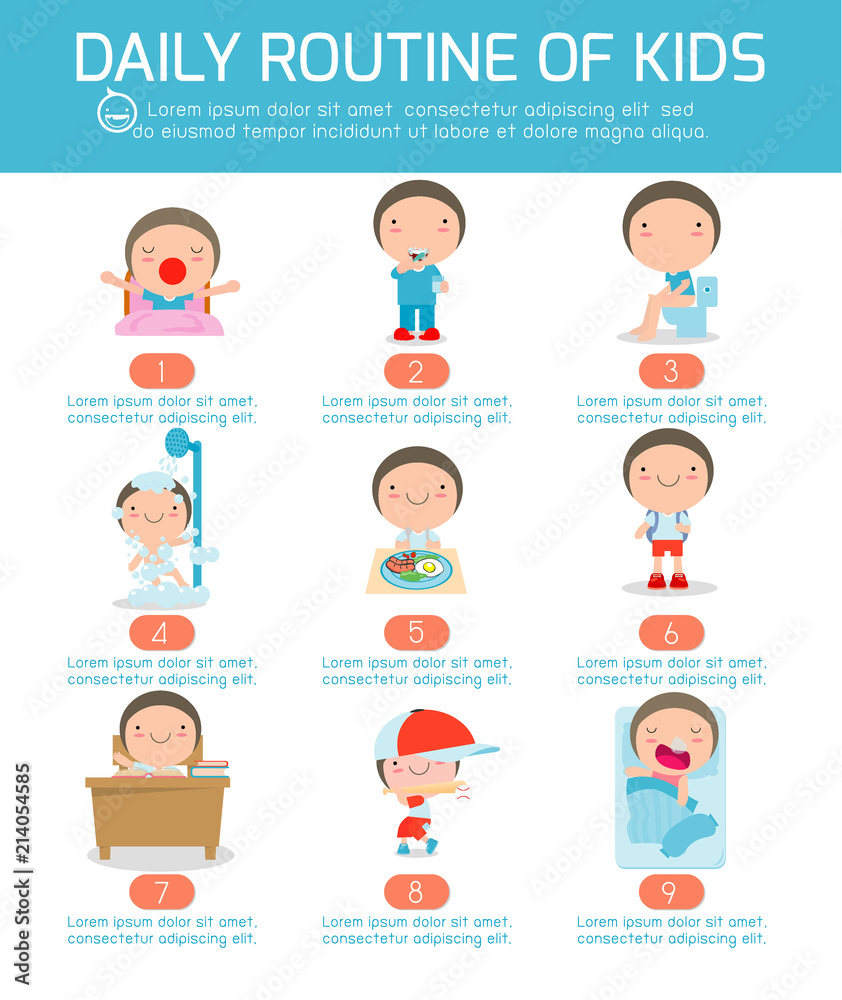 DAILY ROUTINE OF KIDS

Lorem ipsum dolor sit amet consectetur adipiscing elit sed do eiusmod tempor incididunt ut labore et dolore magna aliqua.

1
Lorem ipsum dolor sit amet, consectetur adipiscing elit.

2
Lorem ipsum dolor sit amet, consectetur adipiscing elit.

3
Lorem ipsum dolor sit amet, consectetur adipiscing elit.

4
Lorem ipsum dolor sit amet, consectetur adipiscing elit.

5
Lorem ipsum dolor sit amet, consectetur adipiscing elit.

6
Lorem ipsum dolor sit amet, consectetur adipiscing elit.

7
Lorem ipsum dolor sit amet, consectetur adipiscing elit.

8
Lorem ipsum dolor sit amet, consectetur adipiscing elit.

9
Lorem ipsum dolor sit amet, consectetur adipiscing elit.

Adobe Stock | #214054585