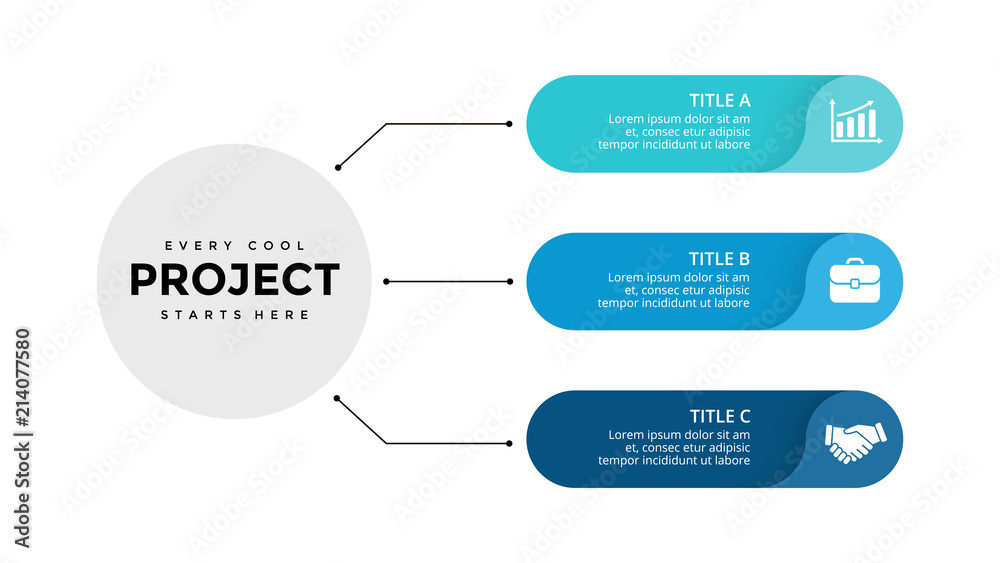 EVERY COOL
PROJECT
STARTS HERE

TITLE A
Lorem ipsum dolor sit am et, consec etur adipisic tempor incididunt ut labore

TITLE B
Lorem ipsum dolor sit am et, consec etur adipisic tempor incididunt ut labore

TITLE C
Lorem ipsum dolor sit am et, consec etur adipisic tempor incididunt ut labore

Adobe Stock | #214077580