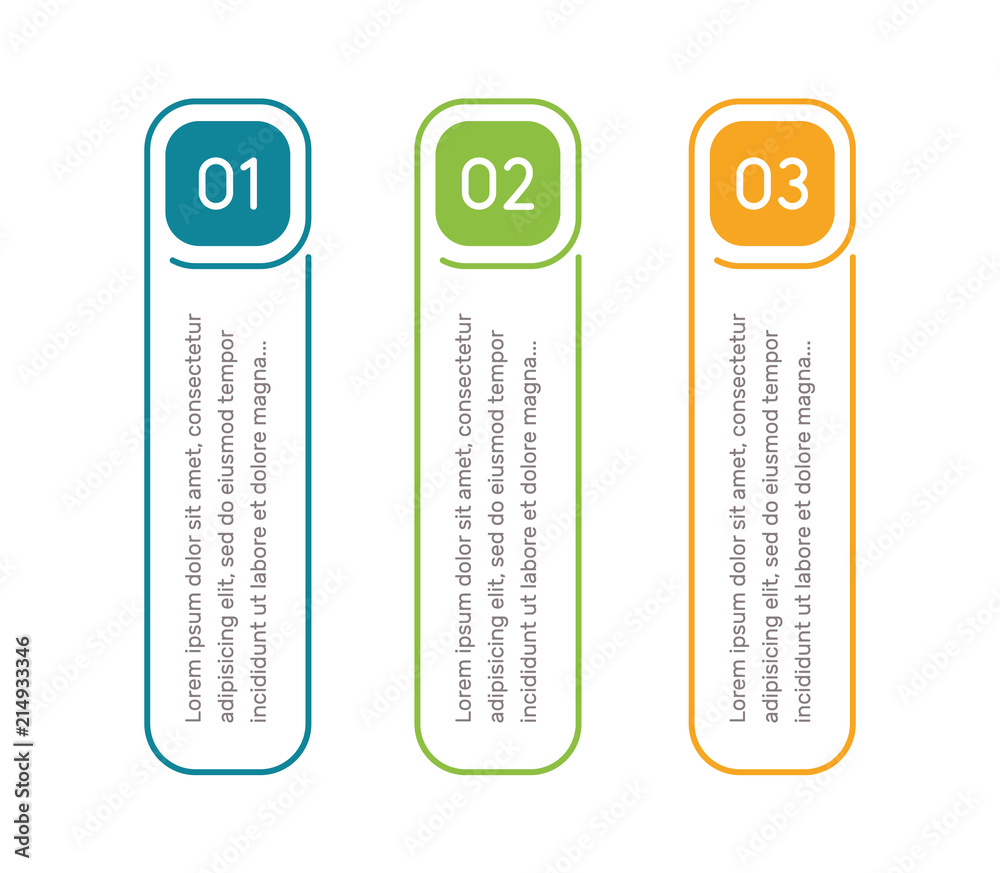 01

Lorem ipsum dolor sit amet, consectetur adipisicing elit, sed do eiusmod tempor incididunt ut labore et dolore magna...

02

Lorem ipsum dolor sit amet, consectetur adipisicing elit, sed do eiusmod tempor incididunt ut labore et dolore magna...

03

Lorem ipsum dolor sit amet, consectetur adipisicing elit, sed do eiusmod tempor incididunt ut labore et dolore magna...

Adobe Stock | #214933346