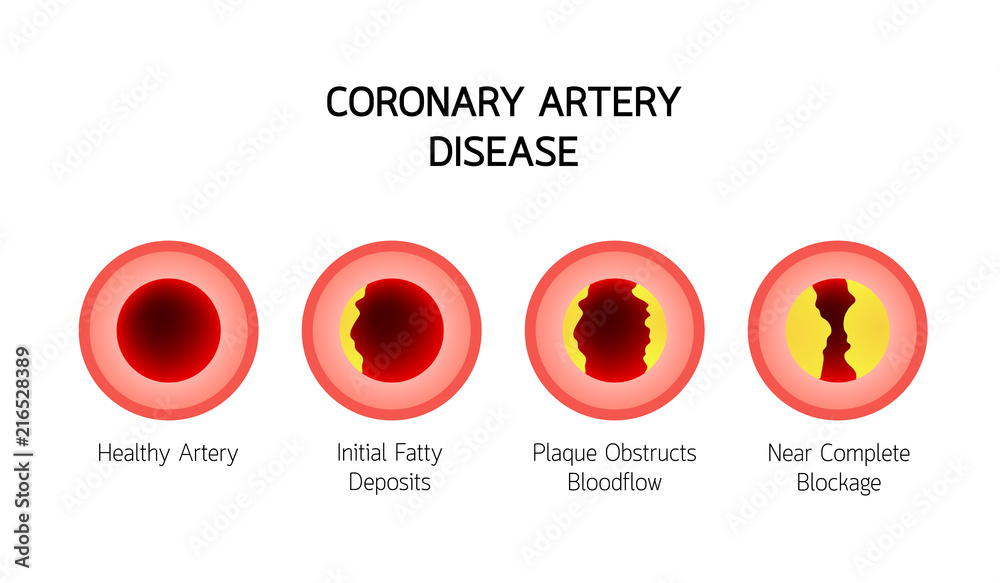 CORONARY ARTERY DISEASE

Healthy Artery

Initial Fatty Deposits

Plaque Obstructs Bloodflow

Near Complete Blockage

Adobe Stock | #216528389