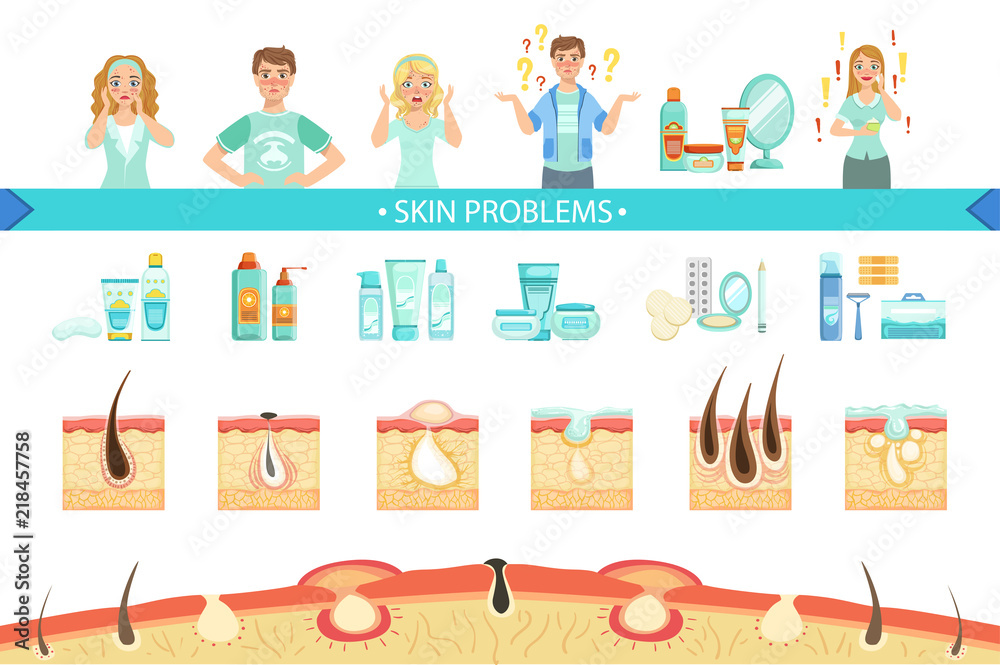 • SKIN PROBLEMS •

Adobe Stock | #218457758