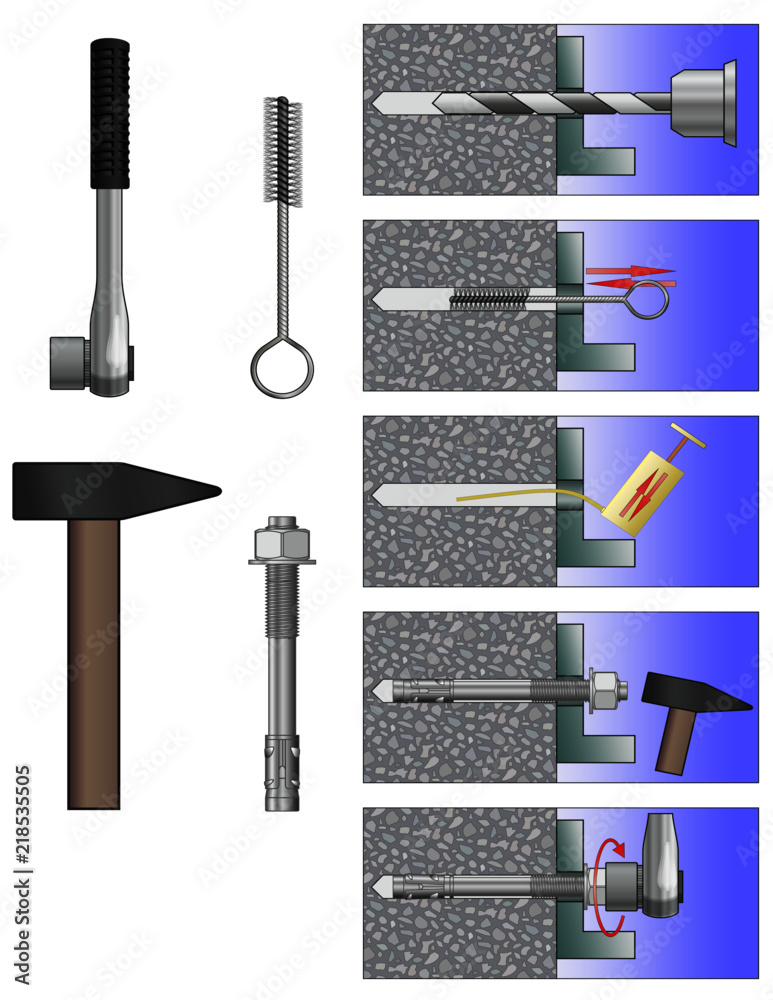 Adobe Stock | 218535505