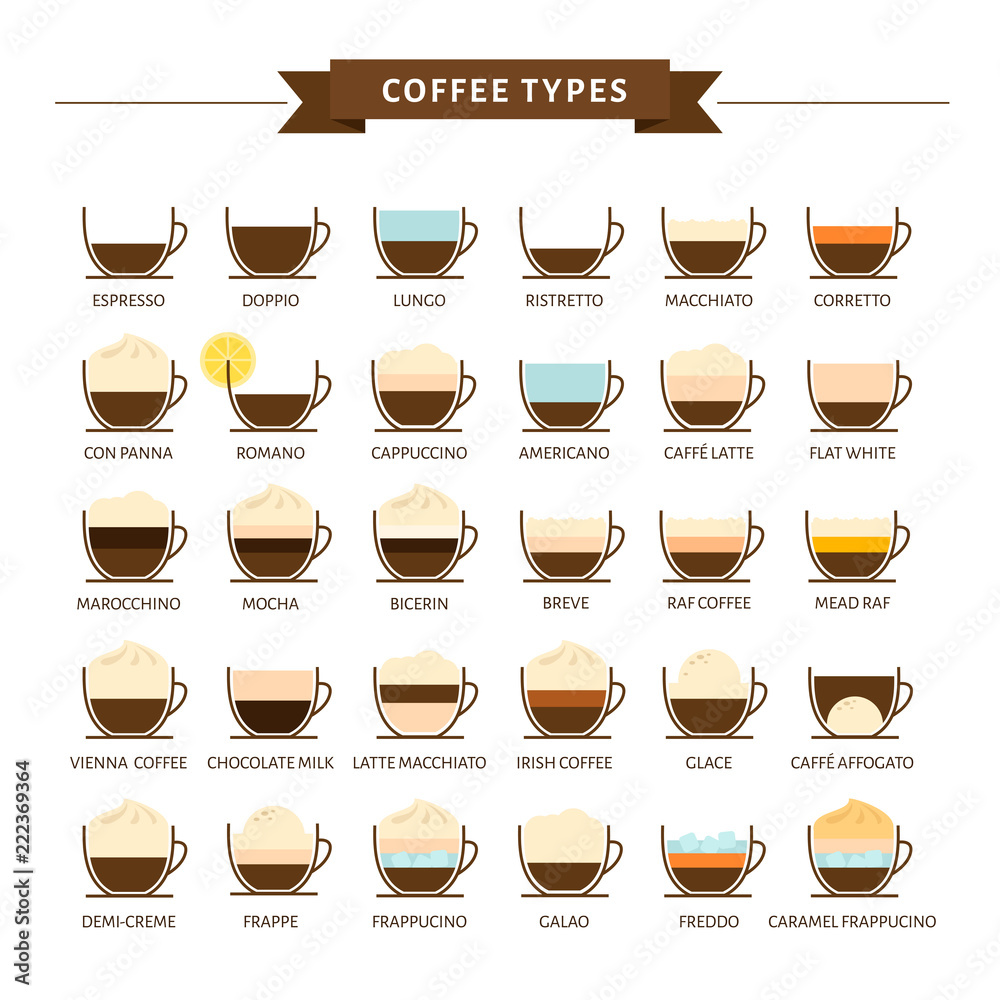 COFFEE TYPES

ESPRESSO
DOPPIO
LUNGO
RISTRETTO
MACCHIATO
CORRETTO

CON PANNA
ROMANO
CAPPUCCINO
AMERICANO
CAFFÉ LATTE
FLAT WHITE

MAROCCHINO
MOCHA
BICERIN
BREVE
RAF COFFEE
MEAD RAF

VIENNA COFFEE
CHOCOLATE MILK
LATTE MACCHIATO
IRISH COFFEE
GLACE
CAFFÉ AFFOGATO

DEMI-CREME
FRAPPE
FRAPPUCINO
GALAO
FREDDO
CARAMEL FRAPPUCINO

Adobe Stock | #222369364