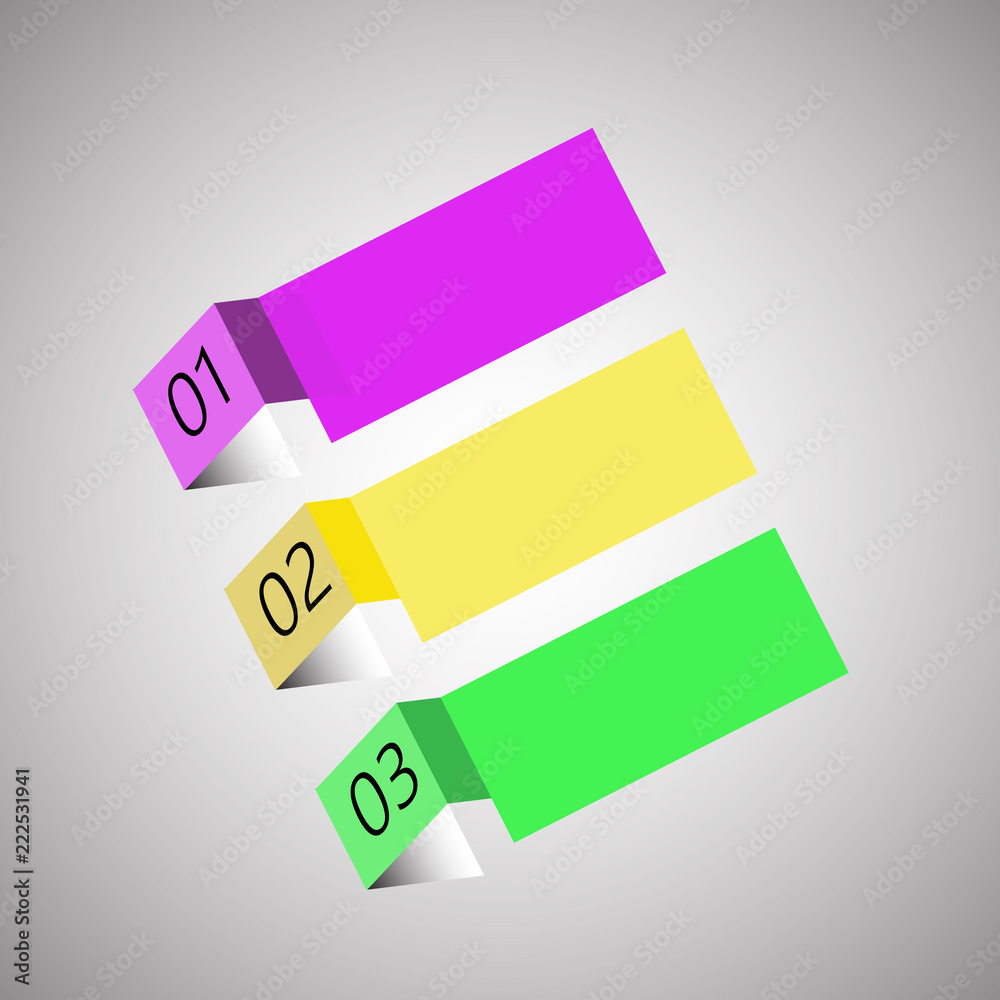 01
02
03
Adobe Stock | #222531941