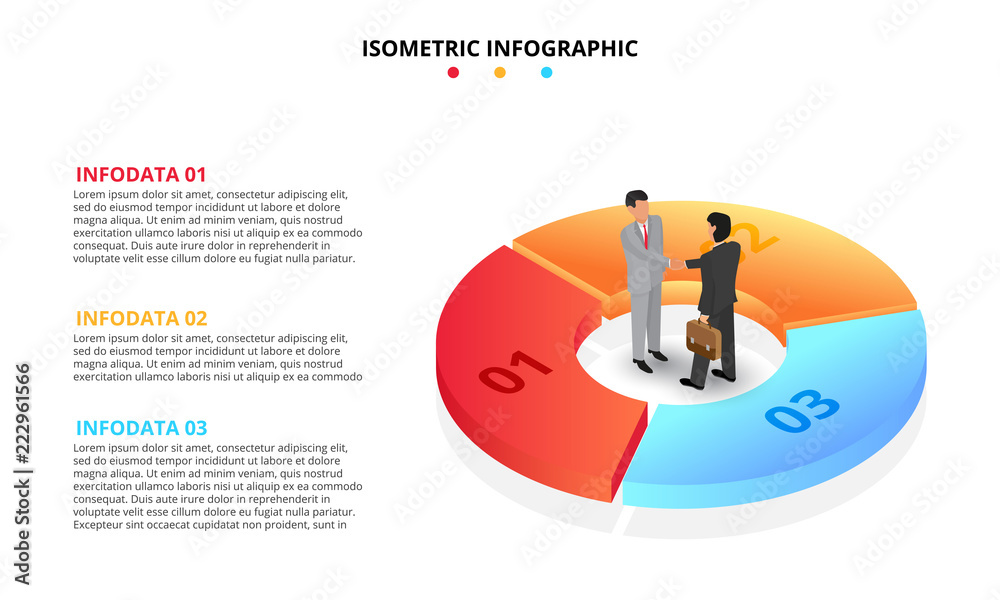 ISOMETRIC INFOGRAPHIC

INFODATA 01
Lorem ipsum dolor sit amet, consectetur adipiscing elit, sed do eiusmod tempor incididunt ut labore et dolore magna aliqua. Ut enim ad minim veniam, quis nostrud exercitation ullamco laboris nisi ut aliquip ex ea commodo consequat. Duis aute irure dolor in reprehenderit in voluptate velit esse cillum dolore eu fugiat nulla pariatur.

INFODATA 02
Lorem ipsum dolor sit amet, consectetur adipiscing elit, sed do eiusmod tempor incididunt ut labore et dolore magna aliqua. Ut enim ad minim veniam, quis nostrud exercitation ullamco laboris nisi ut aliquip ex ea commodo

INFODATA 03
Lorem ipsum dolor sit amet, consectetur adipiscing elit, sed do eiusmod tempor incididunt ut labore et dolore magna aliqua. Ut enim ad minim veniam, quis nostrud exercitation ullamco laboris nisi ut aliquip ex ea commodo consequat. Duis aute irure dolor in reprehenderit in voluptate velit esse cillum dolore eu fugiat nulla pariatur. Excepteur sint occaecat cupidatat non proident, sunt in

01

02

03

Adobe Stock | #222961566