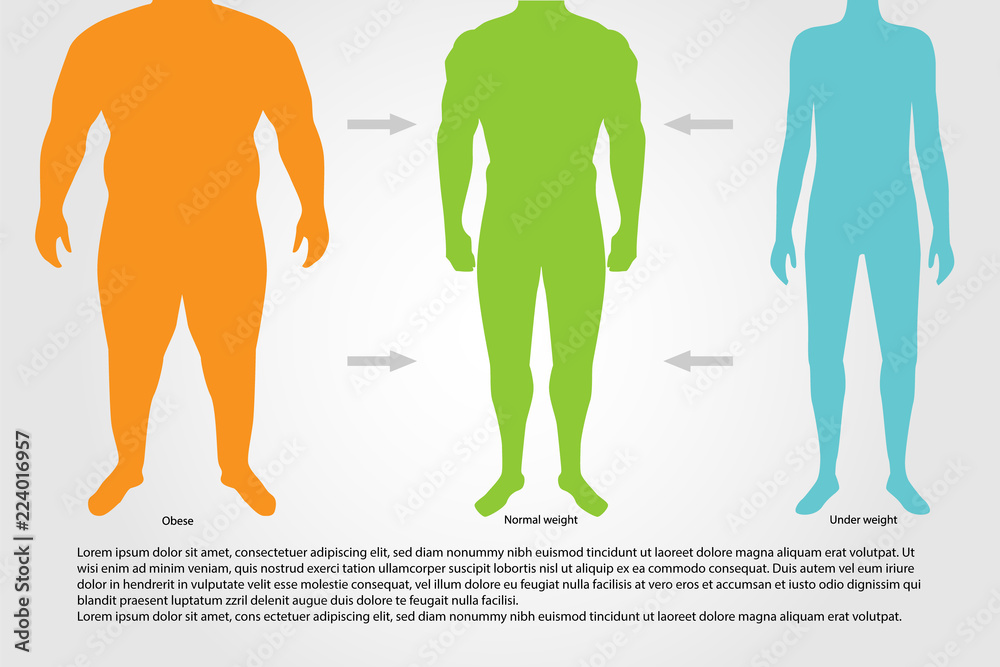 Obese

Normal weight

Under weight

Lorem ipsum dolor sit amet, consectetuer adipiscing elit, sed diam nonummy nibh euismod tincidunt ut laoreet dolore magna aliquam erat volutpat. Ut wisi enim ad minim veniam, quis nostrud exerci tation ullamcorper suscipit lobortis nisl ut aliquip ex ea commodo consequat. Duis autem vel eum iriure dolor in hendrerit in vulputate velit esse molestie consequat, vel illum dolore eu feugiat nulla facilisis at vero eros et accumsan et iusto odio dignissim qui blandit praesent luptatum zzril delenit augue duis dolore te feugait nulla facilisi.
Lorem ipsum dolor sit amet, cons ectetuer adipiscing elit, sed diam nonummy nibh euismod tincidunt ut laoreet dolore magna aliquam erat volutpat.

Adobe Stock | #224016957