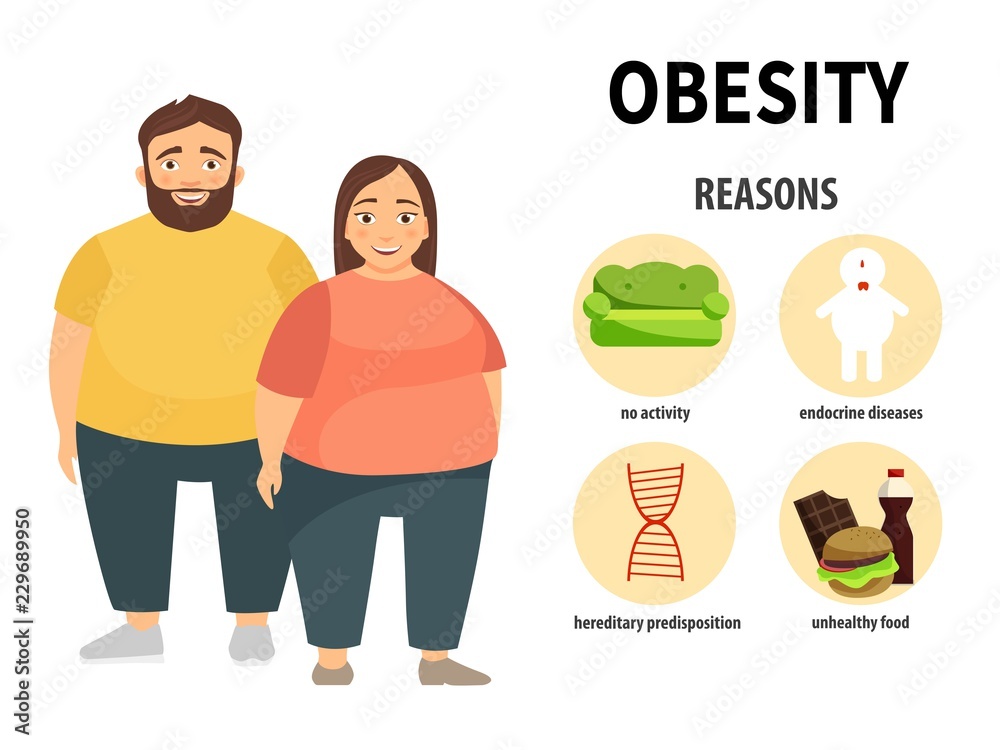 OBESITY

REASONS

no activity

endocrine diseases

hereditary predisposition

unhealthy food

Adobe Stock | #229689950