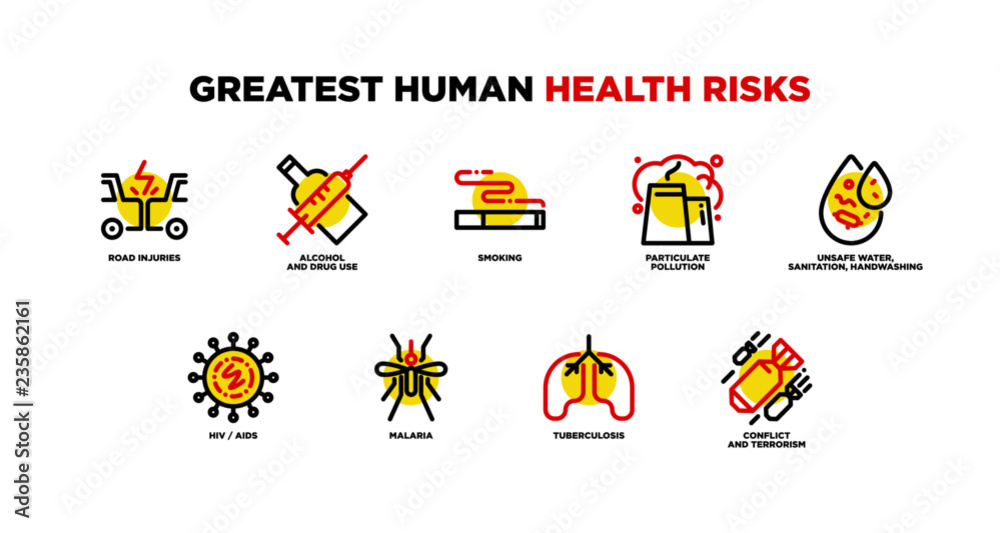 GREATEST HUMAN HEALTH RISKS

ROAD INJURIES

ALCOHOL AND DRUG USE

SMOKING

PARTICULATE POLLUTION

UNSAFE WATER, SANITATION, HANDWASHING

HIV / AIDS

MALARIA

TUBERCULOSIS

CONFLICT AND TERRORISM

Adobe Stock | #235862161