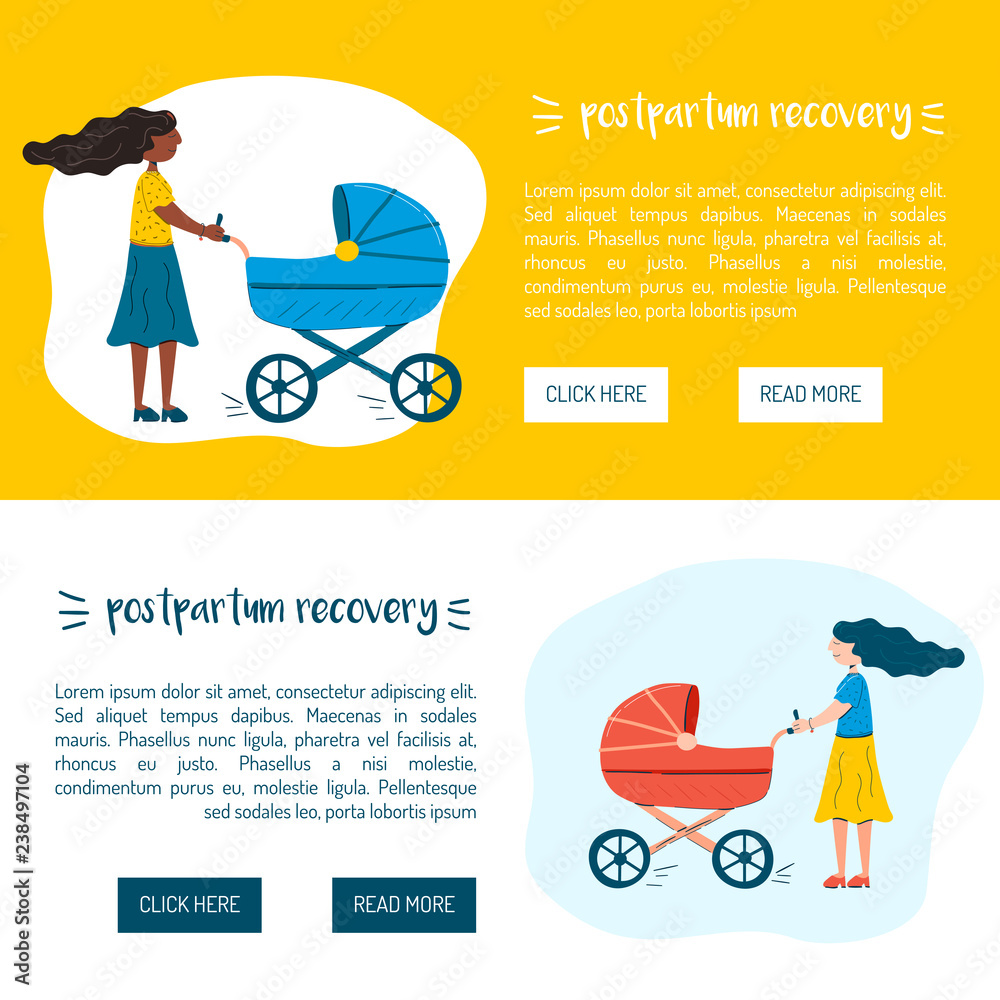 postpartum recovery

Lorem ipsum dolor sit amet, consectetur adipiscing elit. Sed aliquet tempus dapibus. Maecenas in sodales mauris. Phasellus nunc ligula, pharetra vel facilisis at, rhoncus eu justo. Phasellus a nisi molestie, condimentum purus eu, molestie ligula. Pellentesque sed sodales leo, porta lobortis ipsum

CLICK HERE

READ MORE

postpartum recovery

Lorem ipsum dolor sit amet, consectetur adipiscing elit. Sed aliquet tempus dapibus. Maecenas in sodales mauris. Phasellus nunc ligula, pharetra vel facilisis at, rhoncus eu justo. Phasellus a nisi molestie, condimentum purus eu, molestie ligula. Pellentesque sed sodales leo, porta lobortis ipsum

CLICK HERE

READ MORE

Adobe Stock | #238497104