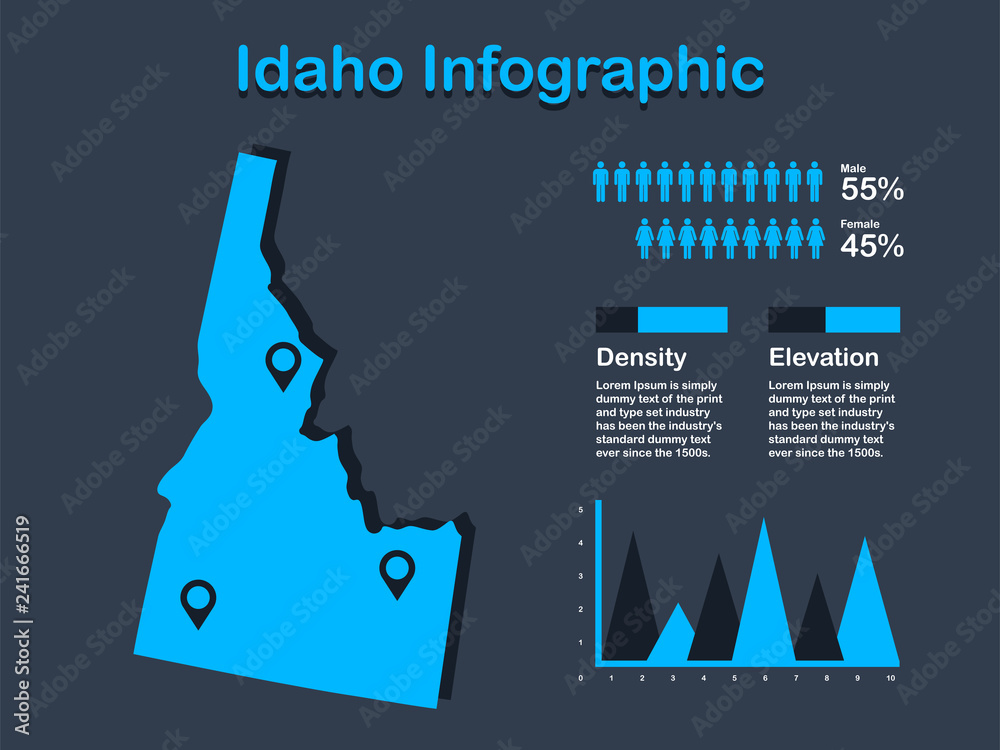 Idaho Infographic

Male
55%

Female
45%

Density
Lorem Ipsum is simply dummy text of the print and type set industry has been the industry's standard dummy text ever since the 1500s.

Elevation
Lorem Ipsum is simply dummy text of the print and type set industry has been the industry's standard dummy text ever since the 1500s.

5
4
3
2
1
0
1
2
3
4
5
6
7
8
9
10

Adobe Stock | #241666519