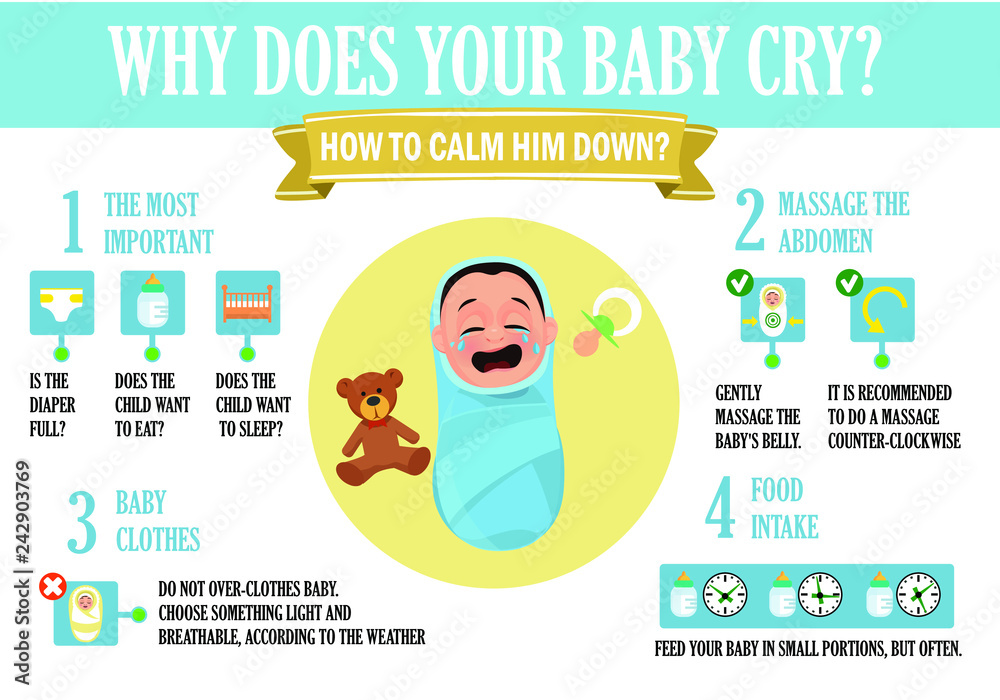 WHY DOES YOUR BABY CRY?

HOW TO CALM HIM DOWN?

1 THE MOST IMPORTANT

IS THE DIAPER FULL?

DOES THE CHILD WANT TO EAT?

DOES THE CHILD WANT TO SLEEP?

2 MASSAGE THE ABDOMEN

GENTLY MASSAGE THE BABY'S BELLY.

IT IS RECOMMENDED TO DO A MASSAGE COUNTER-CLOCKWISE

3 BABY CLOTHES

DO NOT OVER-CLOTHES BABY. CHOOSE SOMETHING LIGHT AND BREATHABLE, ACCORDING TO THE WEATHER

4 FOOD INTAKE

FEED YOUR BABY IN SMALL PORTIONS, BUT OFTEN.

Adobe Stock | #242903769