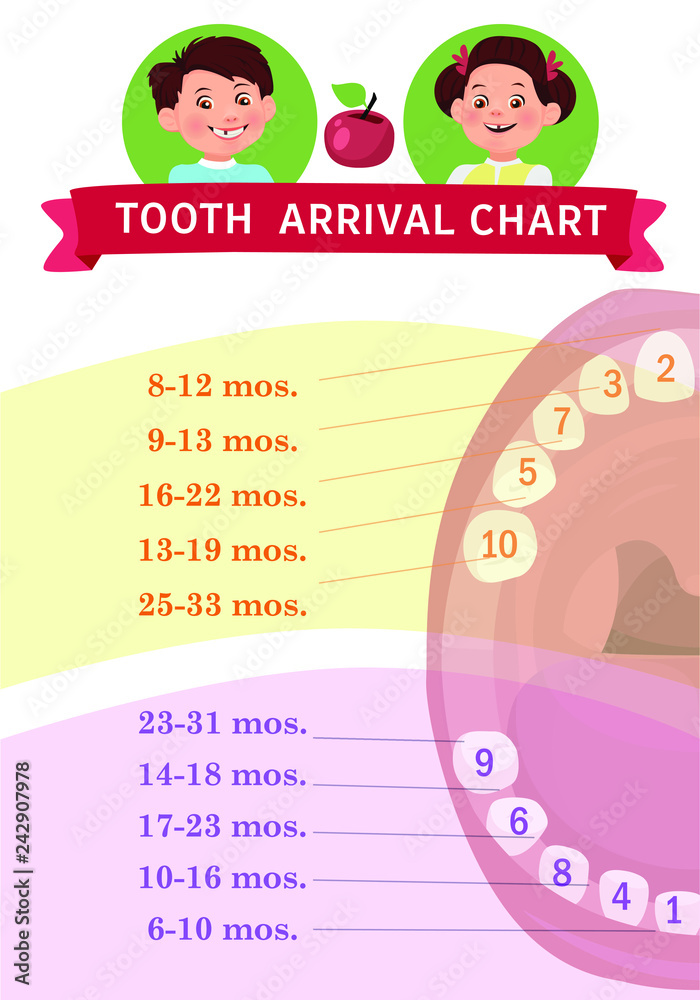 TOOTH ARRIVAL CHART

8-12 mos.
9-13 mos.
16-22 mos.
13-19 mos.
25-33 mos.

2
3
7
5
10

23-31 mos.
14-18 mos.
17-23 mos.
10-16 mos.
6-10 mos.

9
6
8
4
1

Adobe Stock | #242907978