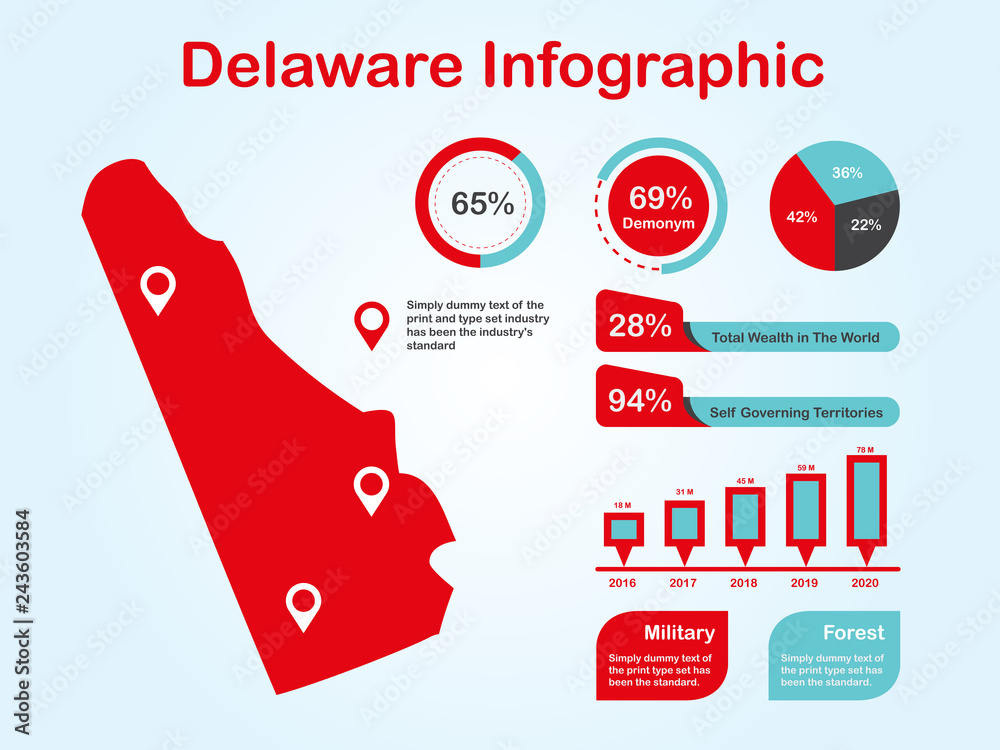 Delaware Infographic

65%

69%
Demonym

36%
42%
22%

Simply dummy text of the print and type set industry has been the industry's standard

28% Total Wealth in The World

94% Self Governing Territories

18 M
31 M
45 M
59 M
78 M

2016
2017
2018
2019
2020

Military
Simply dummy text of the print type set has been the standard.

Forest
Simply dummy text of the print type set has been the standard.

Adobe Stock | #243603584