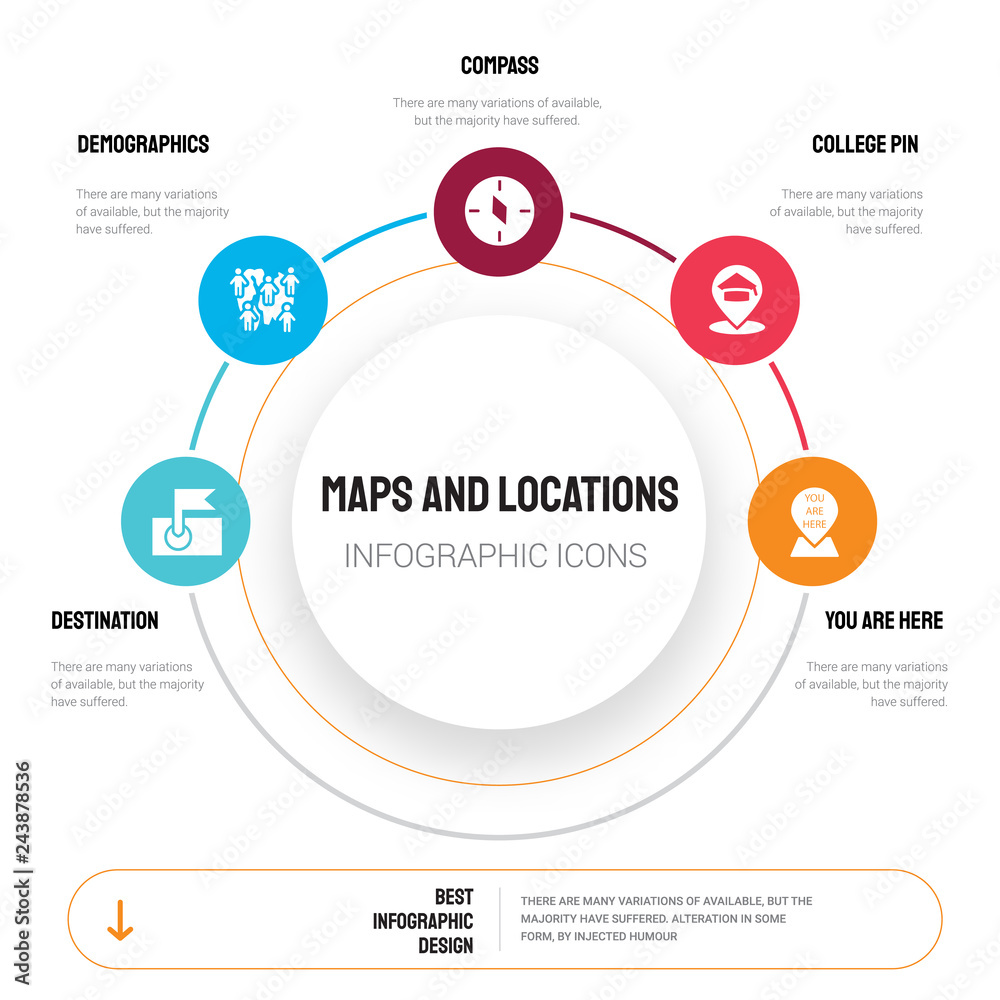 COMPASS

There are many variations of available, but the majority have suffered.

DEMOGRAPHICS

There are many variations of available, but the majority have suffered.

COLLEGE PIN

There are many variations of available, but the majority have suffered.

YOU ARE HERE

MAPS AND LOCATIONS

INFOGRAPHIC ICONS

DESTINATION

There are many variations of available, but the majority have suffered.

YOU ARE HERE

There are many variations of available, but the majority have suffered.

Adobe Stock | #243878536

BEST INFOGRAPHIC DESIGN

THERE ARE MANY VARIATIONS OF AVAILABLE, BUT THE MAJORITY HAVE SUFFERED. ALTERATION IN SOME FORM, BY INJECTED HUMOUR