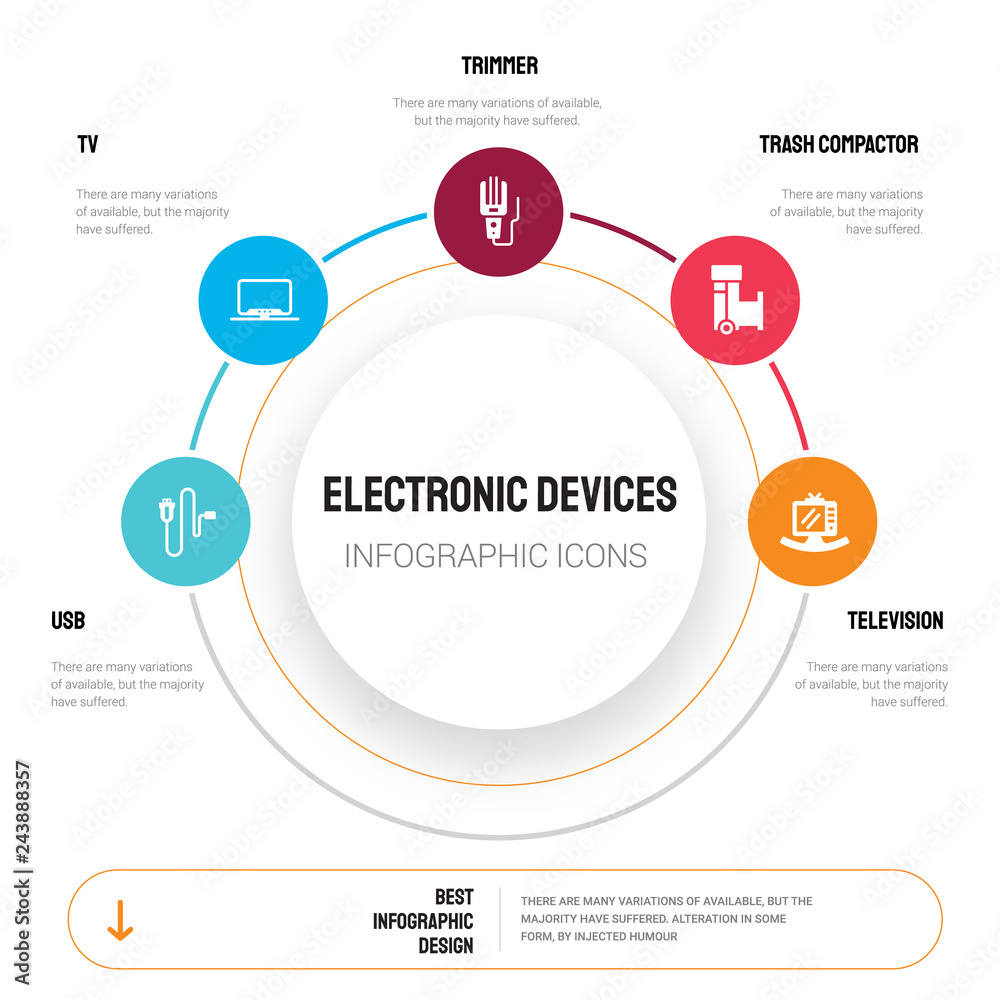 TRIMMER
There are many variations of available, but the majority have suffered.

TV
There are many variations of available, but the majority have suffered.

TRASH COMPACTOR
There are many variations of available, but the majority have suffered.

ELECTRONIC DEVICES
INFOGRAPHIC ICONS

USB
There are many variations of available, but the majority have suffered.

TELEVISION
There are many variations of available, but the majority have suffered.

BEST INFOGRAPHIC DESIGN
THERE ARE MANY VARIATIONS OF AVAILABLE, BUT THE MAJORITY HAVE SUFFERED. ALTERATION IN SOME FORM, BY INJECTED HUMOUR

Adobe Stock | #243888357