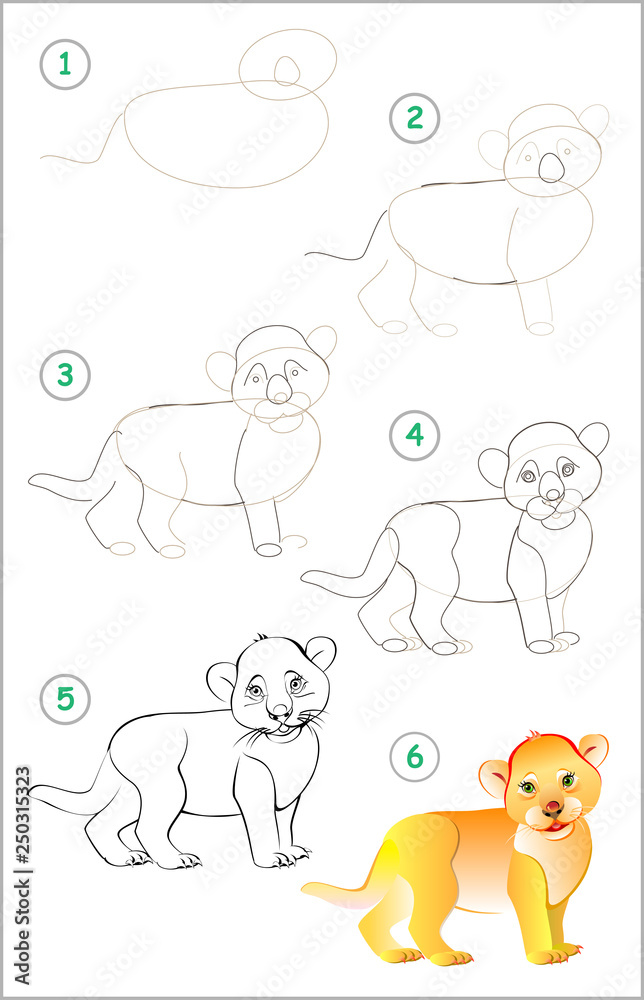 1

2

3

4

5

6

Adobe Stock | #250315323