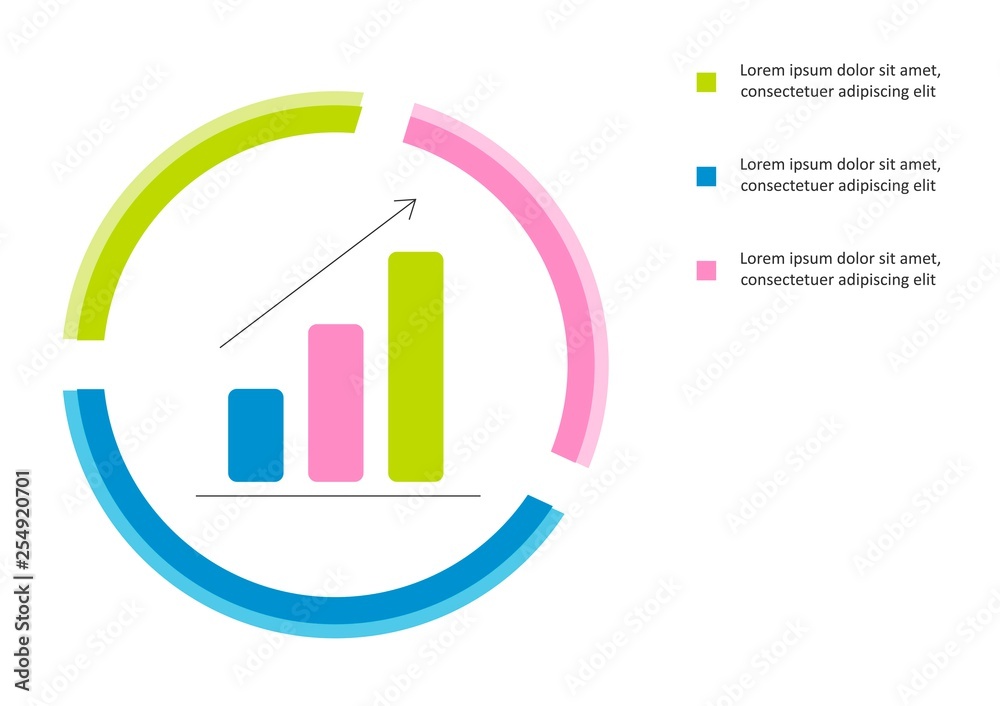 Lorem ipsum dolor sit amet, consectetuer adipiscing elit

Lorem ipsum dolor sit amet, consectetuer adipiscing elit

Lorem ipsum dolor sit amet, consectetuer adipiscing elit

Adobe Stock | #254920701