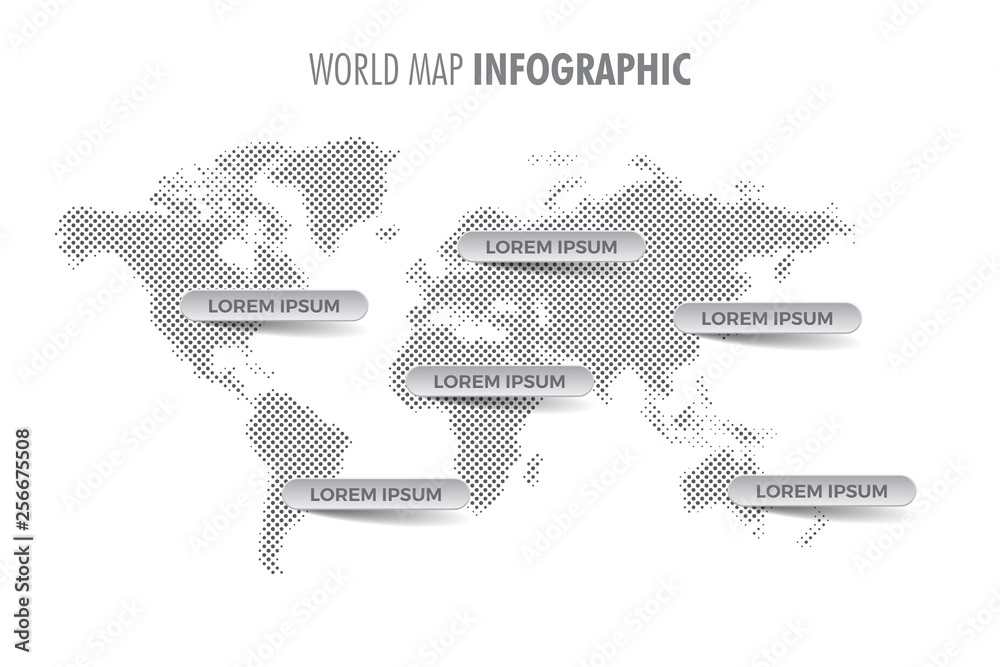 WORLD MAP INFOGRAPHIC

LOREM IPSUM

LOREM IPSUM

LOREM IPSUM

LOREM IPSUM

LOREM IPSUM

LOREM IPSUM

Adobe Stock | #256675508