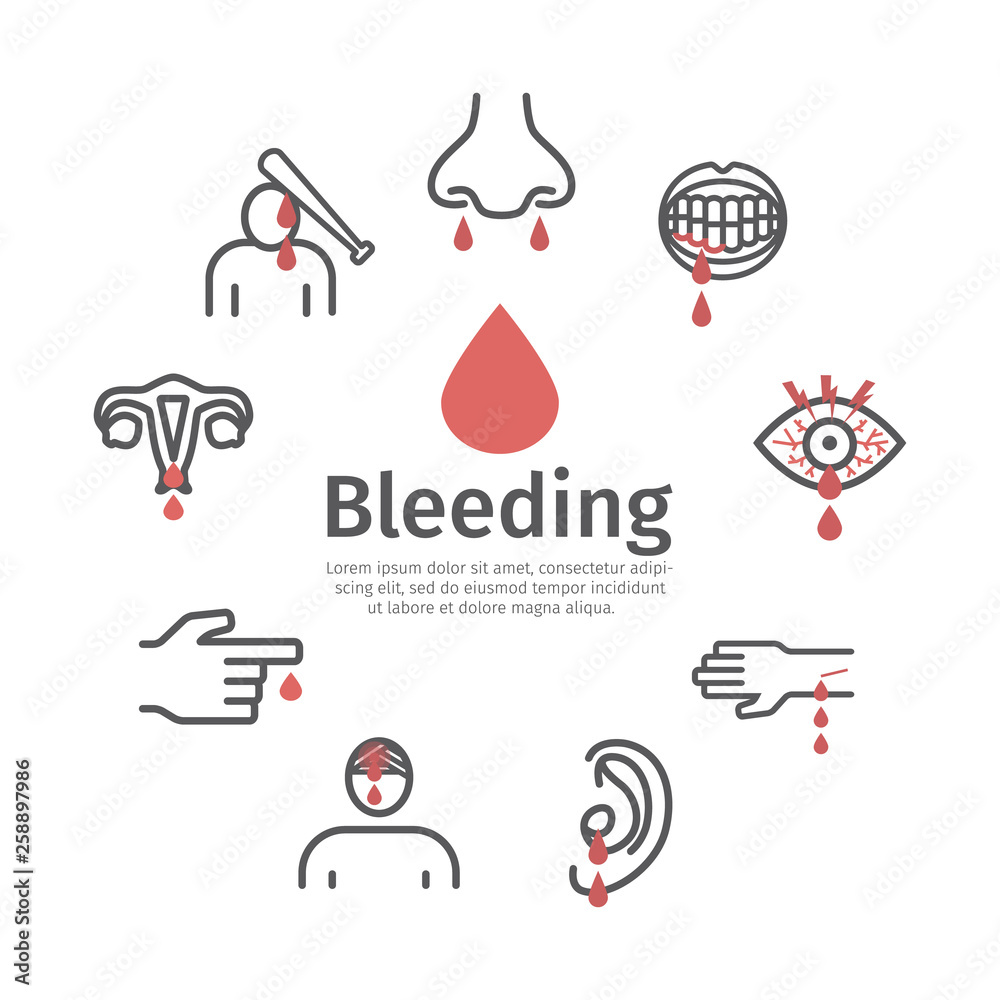 Bleeding

Lorem ipsum dolor sit amet, consectetur adipiscing elit, sed do eiusmod tempor incididunt ut labore et dolore magna aliqua.

Adobe Stock | #258897986