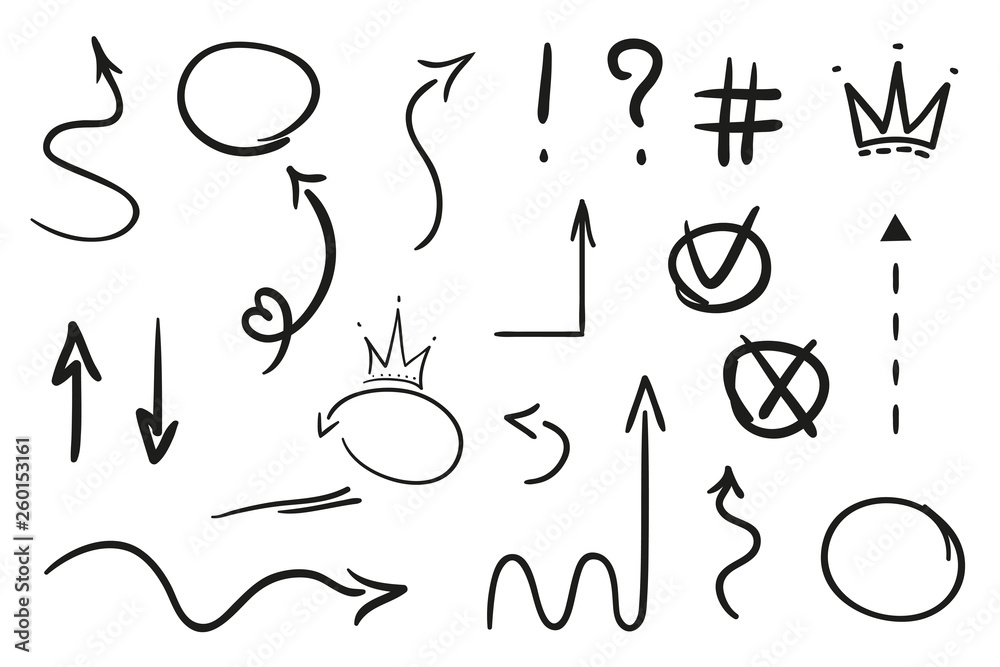 ! ? #

Adobe Stock | #260153161