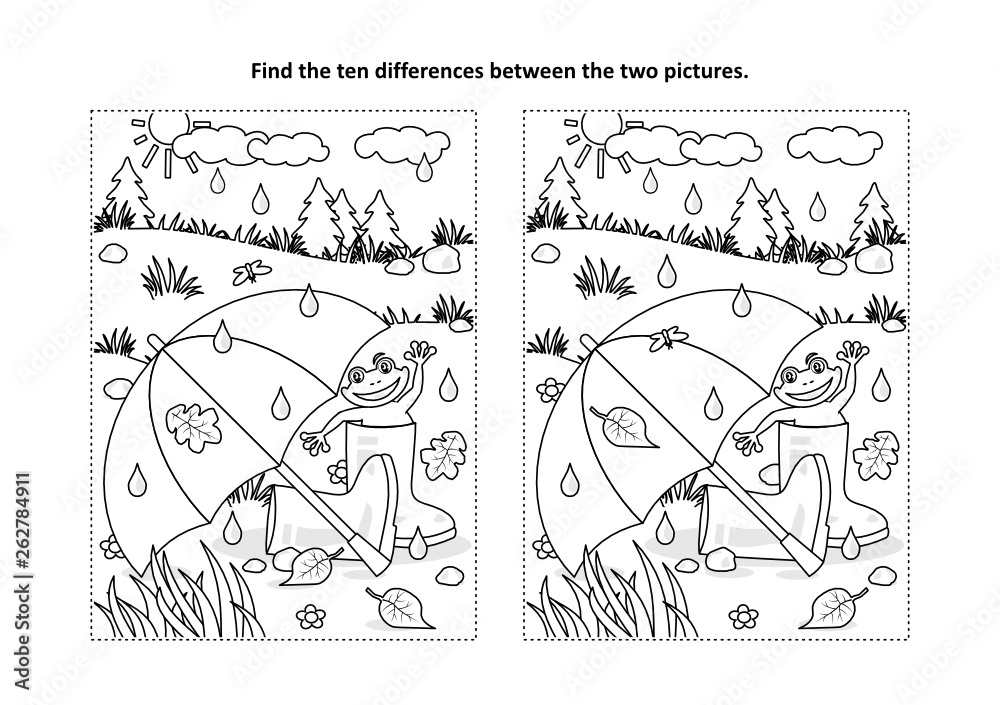 Find the ten differences between the two pictures.

#262784911