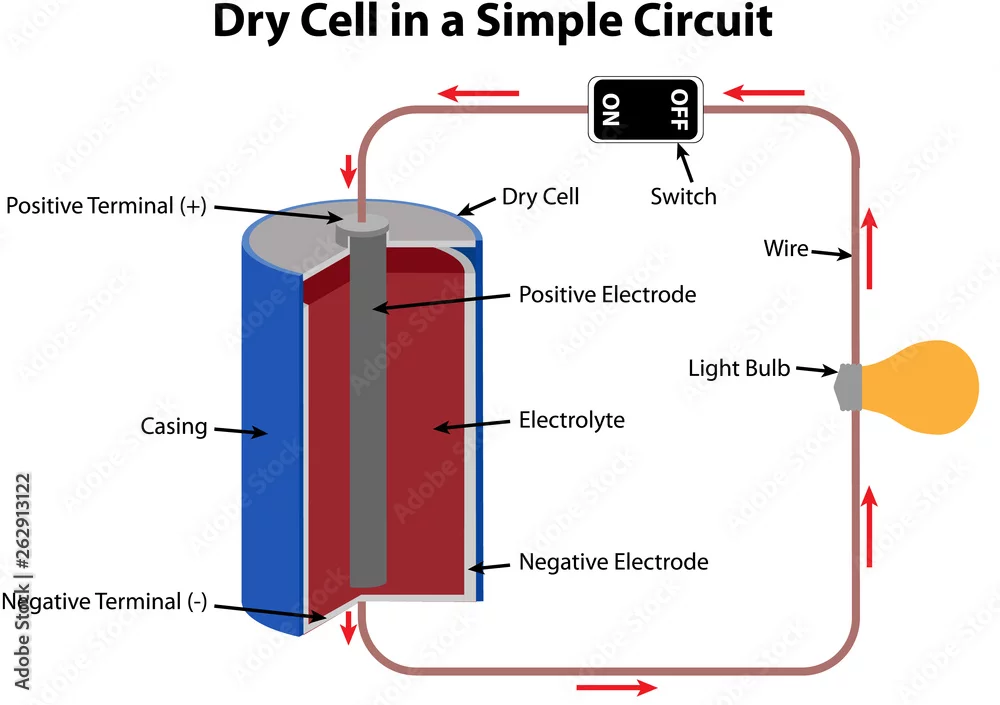 Dry Cell in a Simple Circuit

ON OFF

Switch

Positive Terminal (+)

Dry Cell

Wire

Positive Electrode

Light Bulb

Casing

Electrolyte

Negative Electrode

Negative Terminal (-)

Adobe Stock | #262913122