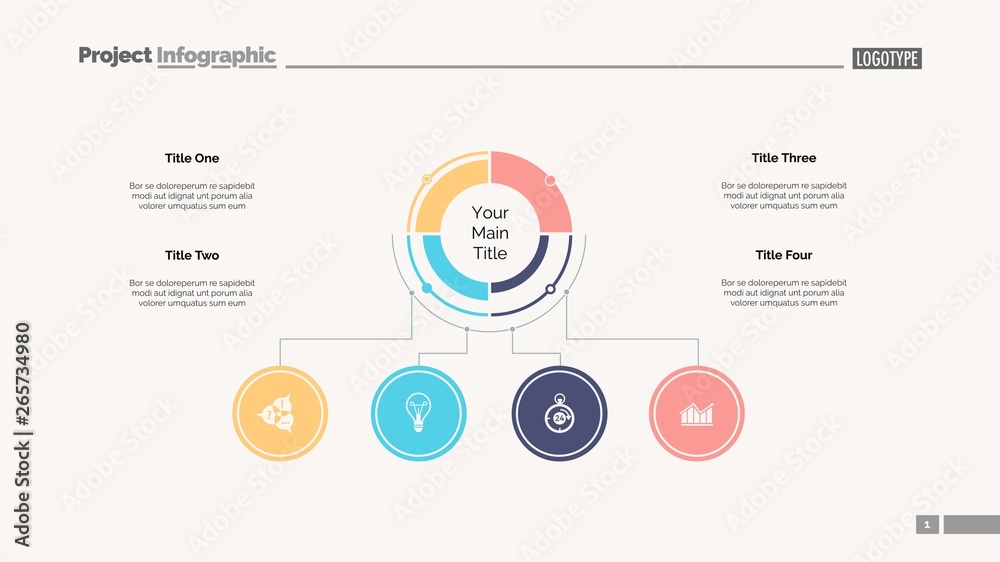 Project Infographic

LOGOTYPE

Title One

Bor se doloreperum re sapidebit modi aut idignat unt porum alia volorer umquatus sum eum

Title Two

Bor se doloreperum re sapidebit modi aut idignat unt porum alia volorer umquatus sum eum

Your Main Title

Title Three

Bor se doloreperum re sapidebit modi aut idignat unt porum alia volorer umquatus sum eum

Title Four

Bor se doloreperum re sapidebit modi aut idignat unt porum alia volorer umquatus sum eum

24

1

Adobe Stock | #265734980