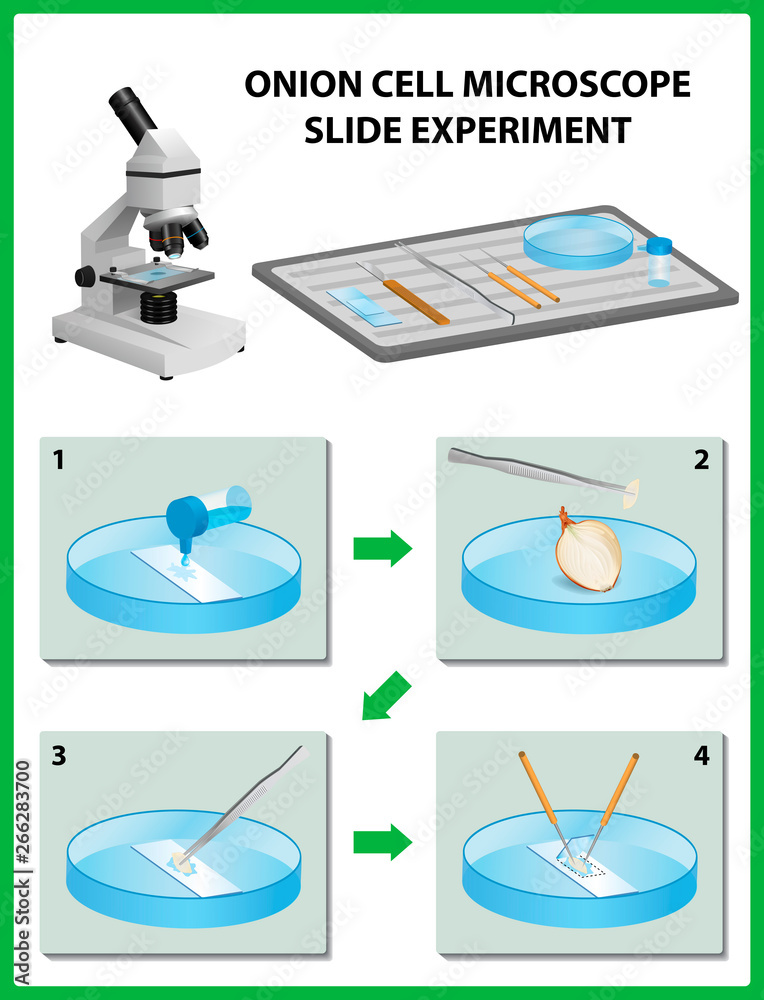 ONION CELL MICROSCOPE SLIDE EXPERIMENT

1

2

3

4

Adobe Stock | #266283700