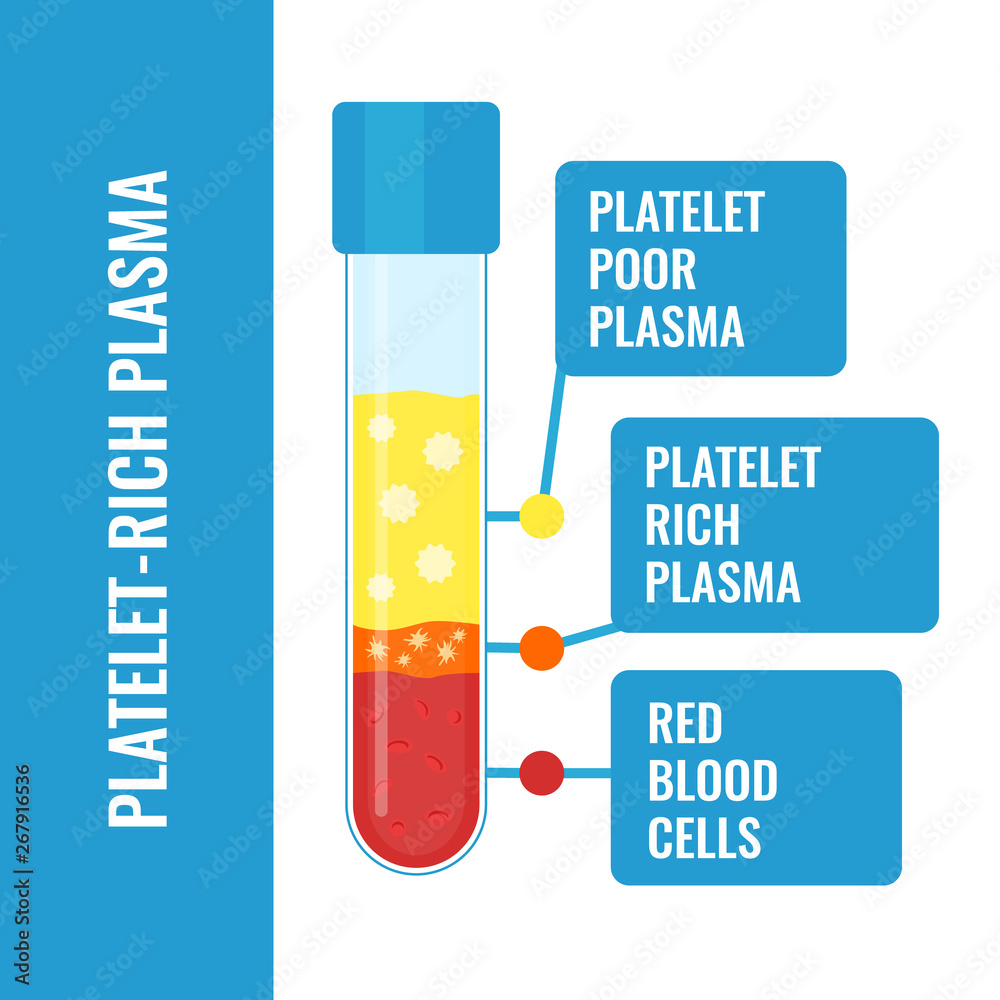 PLATELET-RICH PLASMA

PLATELET POOR PLASMA

PLATELET RICH PLASMA

RED BLOOD CELLS

Adobe Stock | #267916536