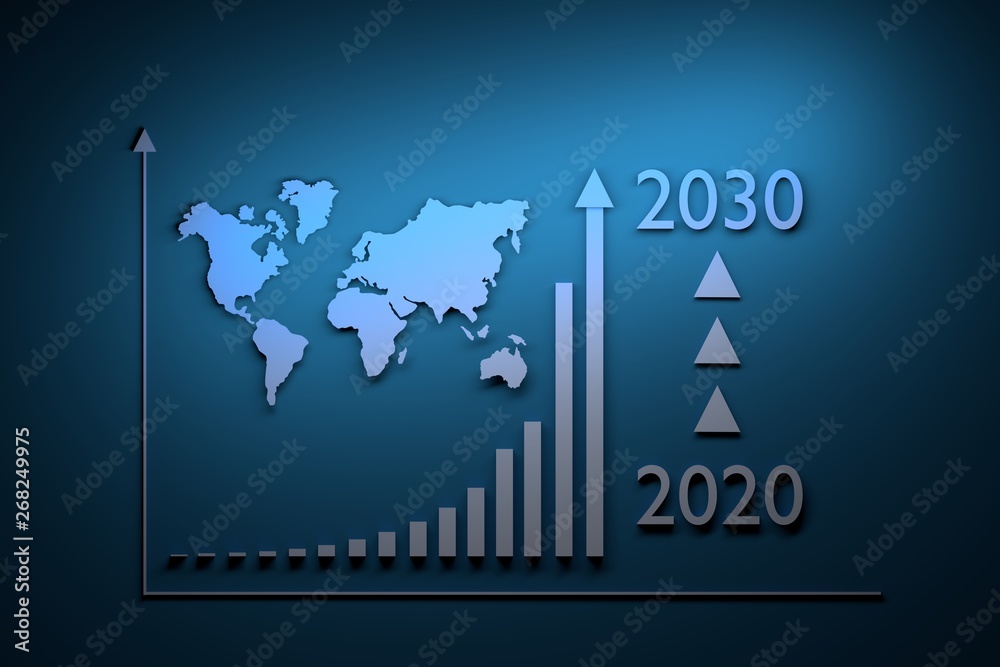 2030

2020

Adobe Stock | #268249975