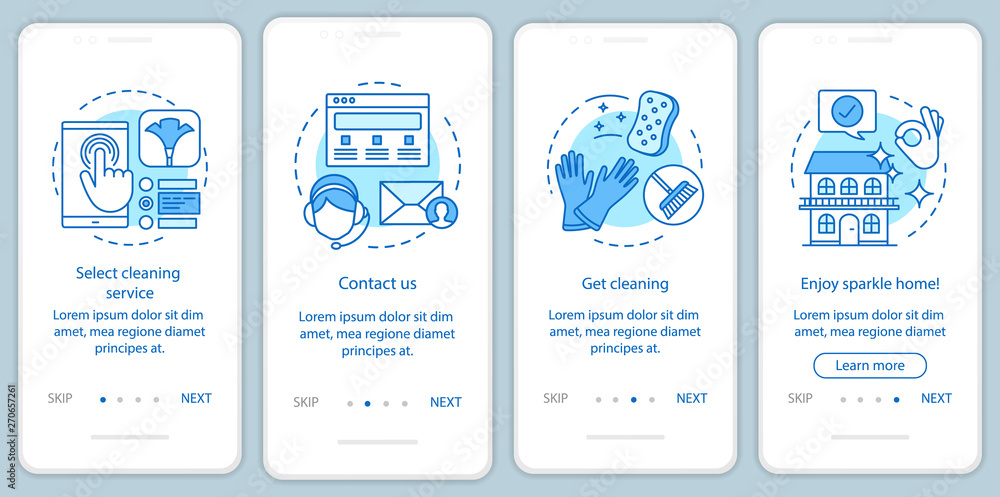 Select cleaning service

Lorem ipsum dolor sit dim amet, mea regione diamet principes at.

SKIP NEXT

Contact us

Lorem ipsum dolor sit dim amet, mea regione diamet principes at.

SKIP NEXT

Get cleaning

Lorem ipsum dolor sit dim amet, mea regione diamet principes at.

SKIP NEXT

Enjoy sparkle home!

Lorem ipsum dolor sit dim amet, mea regione diamet

Learn more

SKIP NEXT

270657261