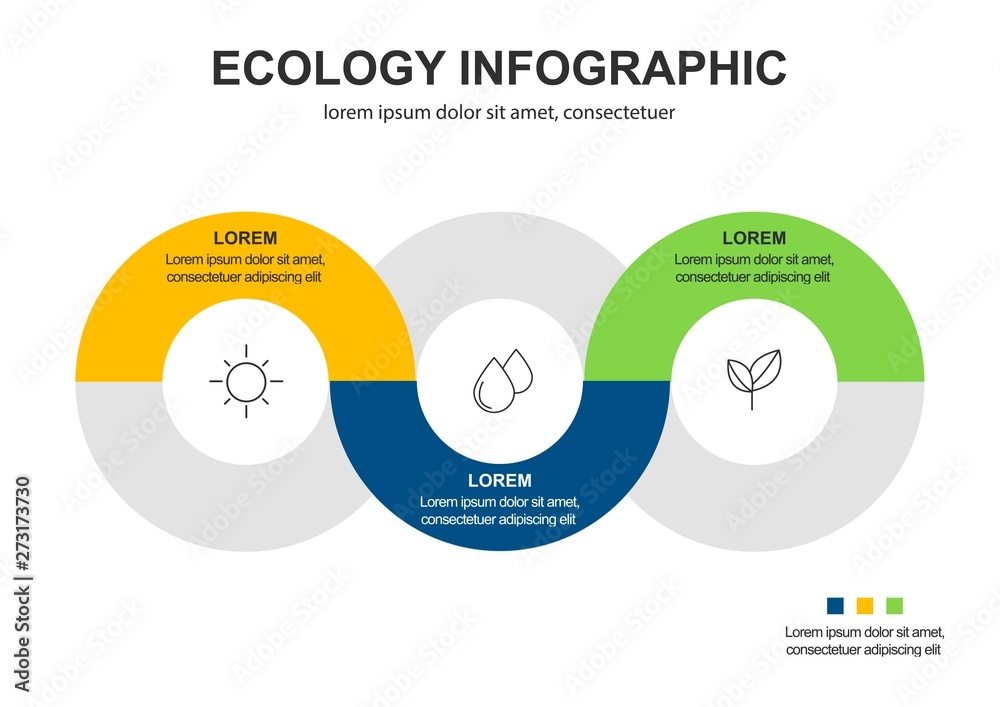 ECOLOGY INFOGRAPHIC

lorem ipsum dolor sit amet, consectetuer

LOREM
Lorem ipsum dolor sit amet, consectetuer adipiscing elit

LOREM
Lorem ipsum dolor sit amet, consectetuer adipiscing elit

LOREM
Lorem ipsum dolor sit amet, consectetuer adipiscing elit

Lorem ipsum dolor sit amet, consectetuer adipiscing elit

Adobe Stock | #273173730